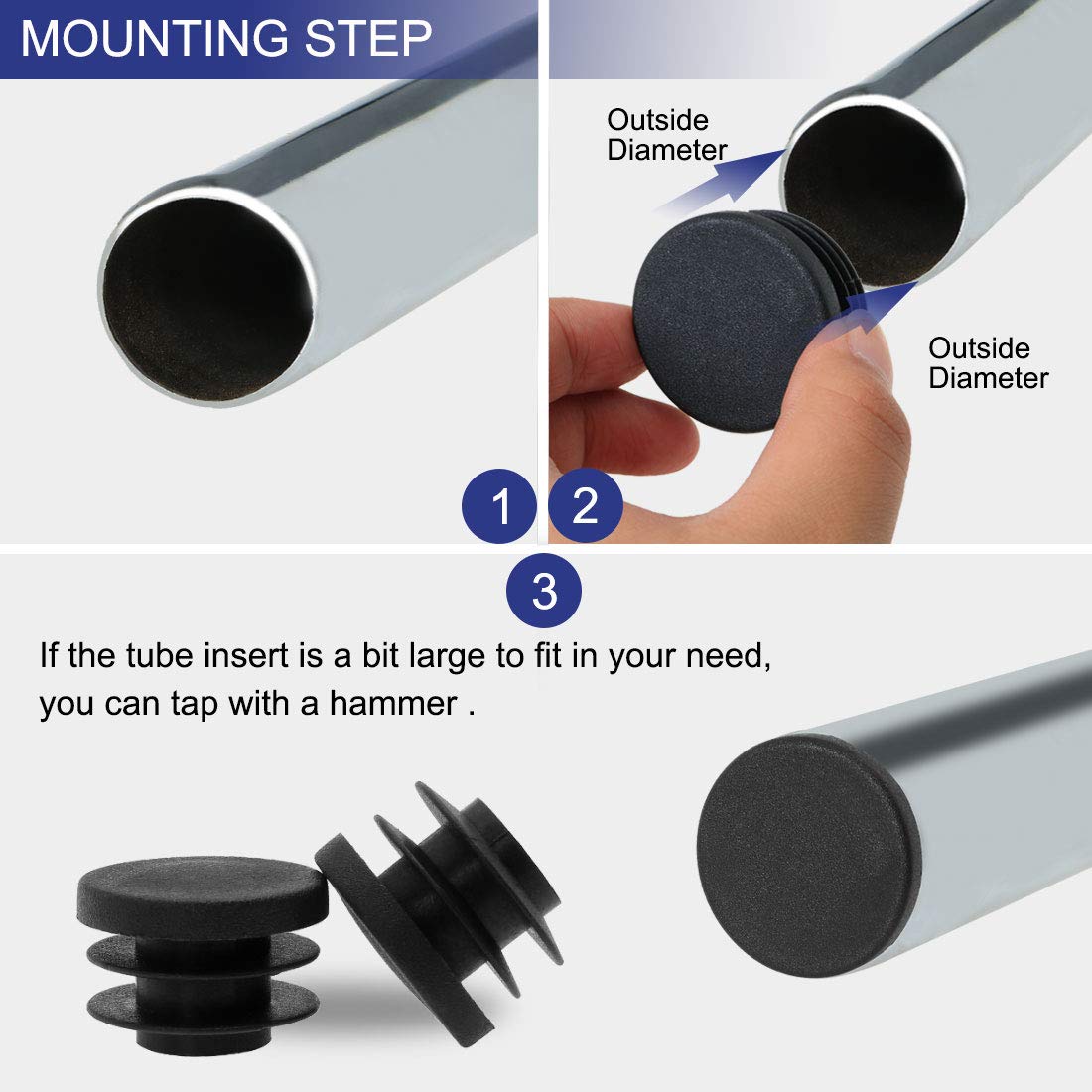 MOUNTING STEP

Outside Diameter

Outside Diameter

1

2

3

If the tube insert is a bit large to fit in your need, you can tap with a hammer .