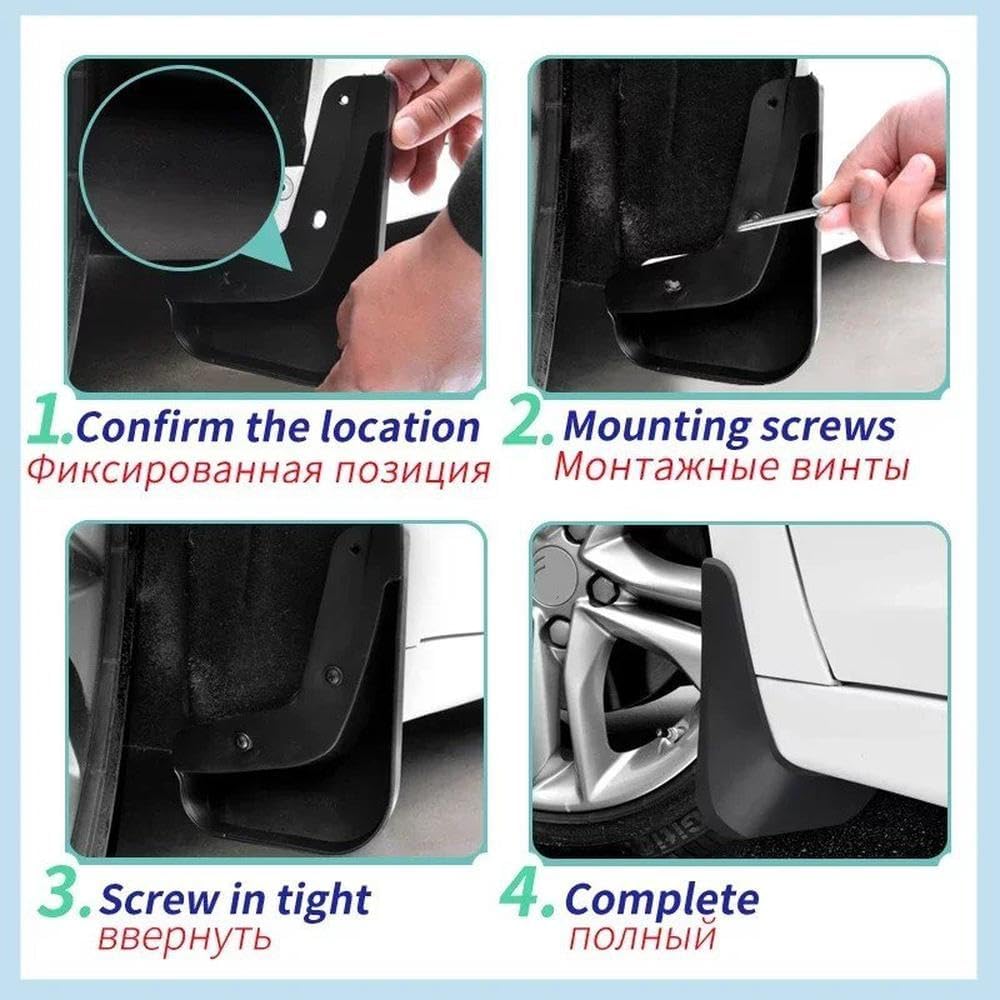 1. Confirm the location
Фиксированная позиция

2. Mounting screws
Монтажные винты

3. Screw in tight
ввернуть

4. Complete
полный