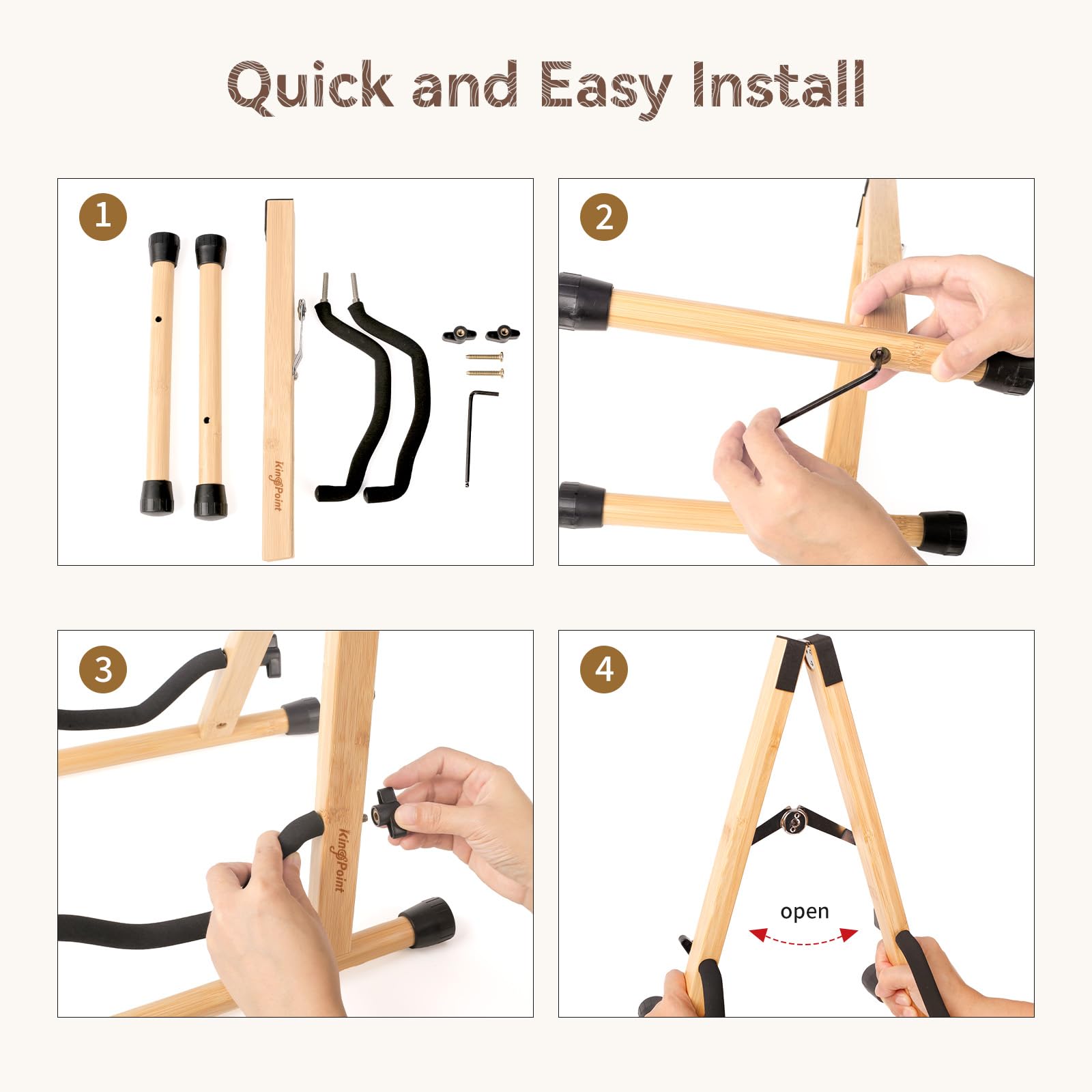 Quick and Easy Install

1

KingPoint

2

3

KingPoint

4

open