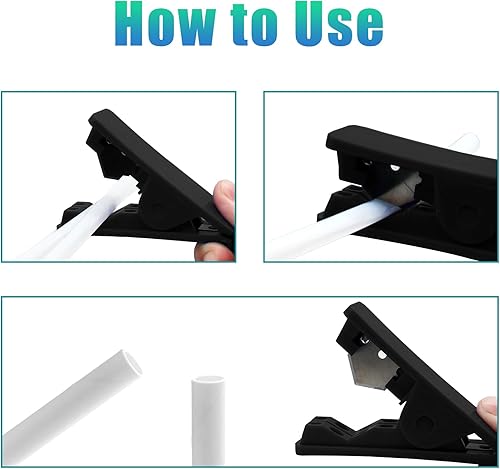 How to Use