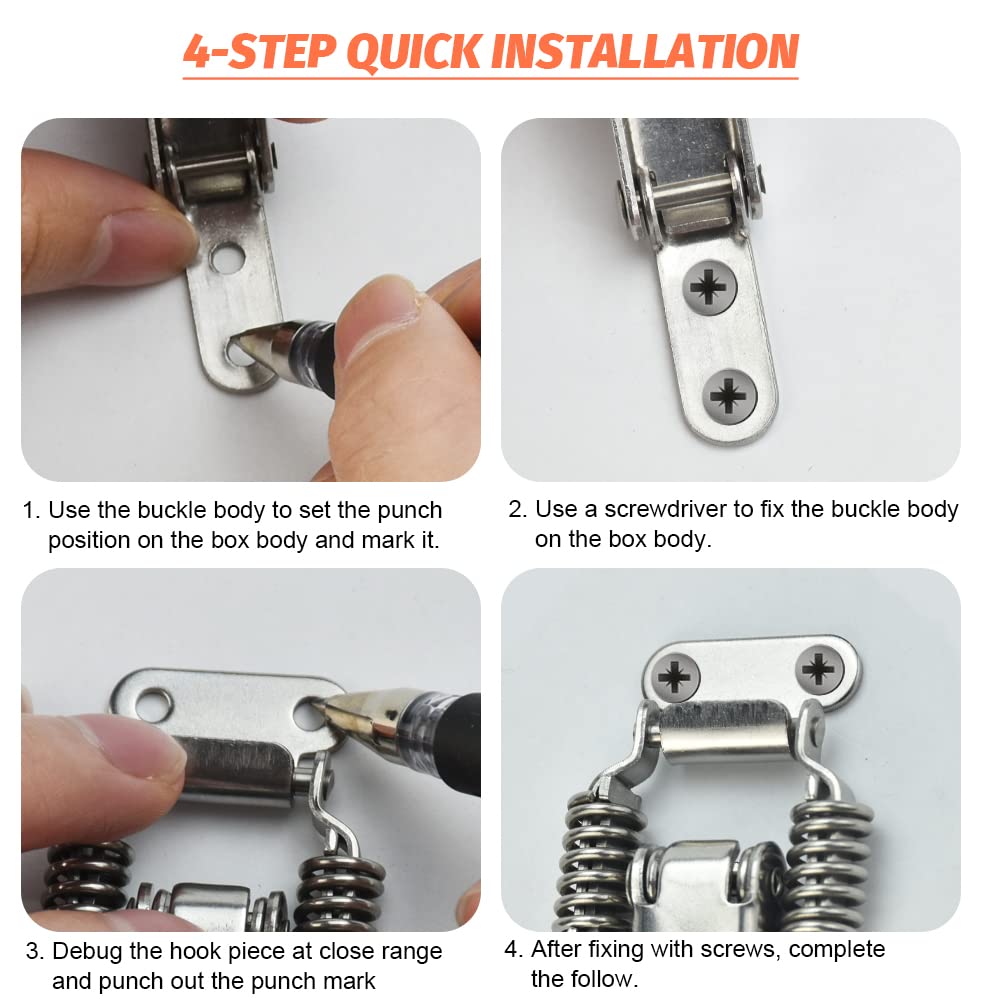 4-STEP QUICK INSTALLATION

1. Use the buckle body to set the punch position on the box body and mark it.

2. Use a screwdriver to fix the buckle body on the box body.

3. Debug the hook piece at close range and punch out the punch mark

4. After fixing with screws, complete the follow.