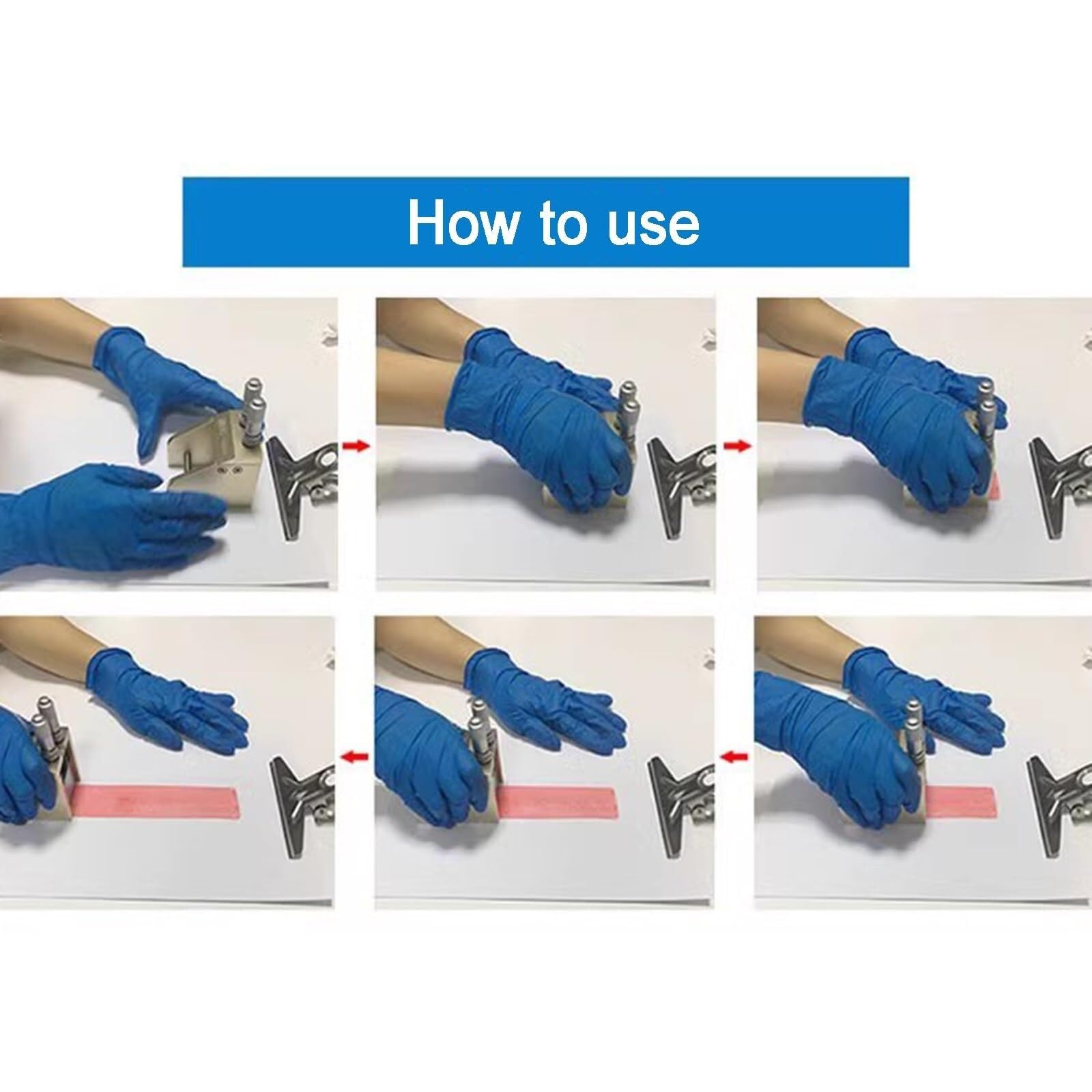 How to use