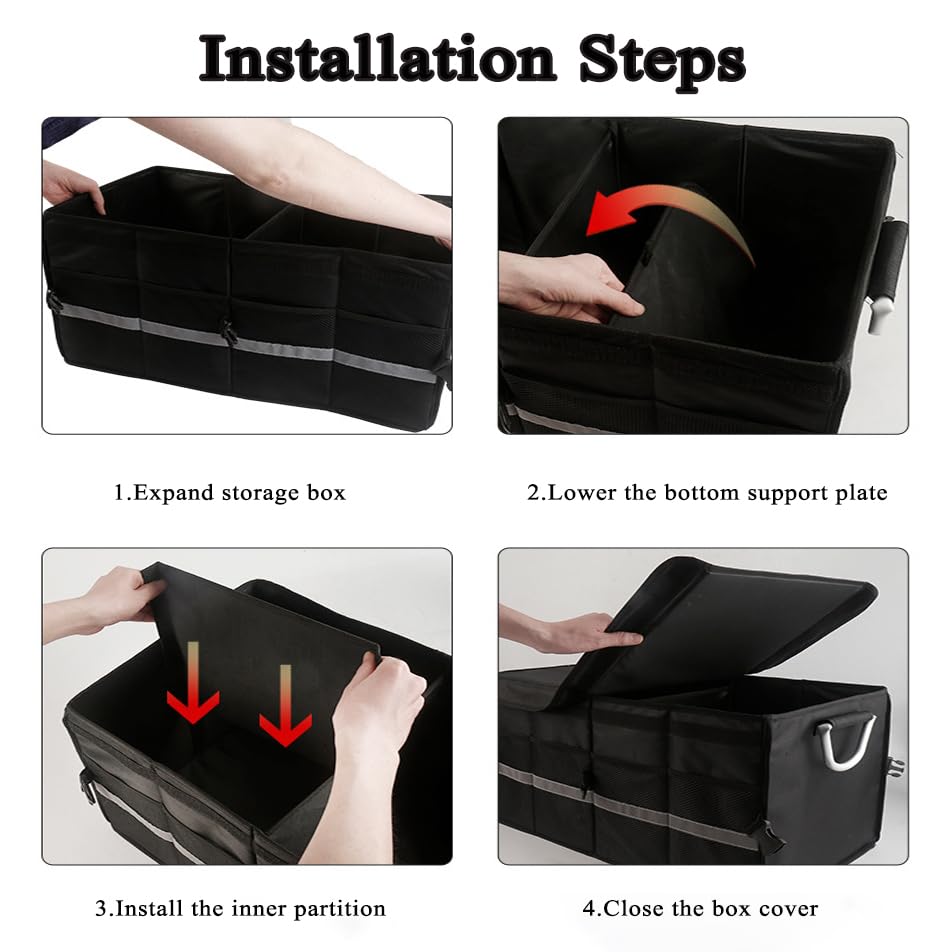 Installation Steps

1.Expand storage box

2.Lower the bottom support plate

3.Install the inner partition

4.Close the box cover