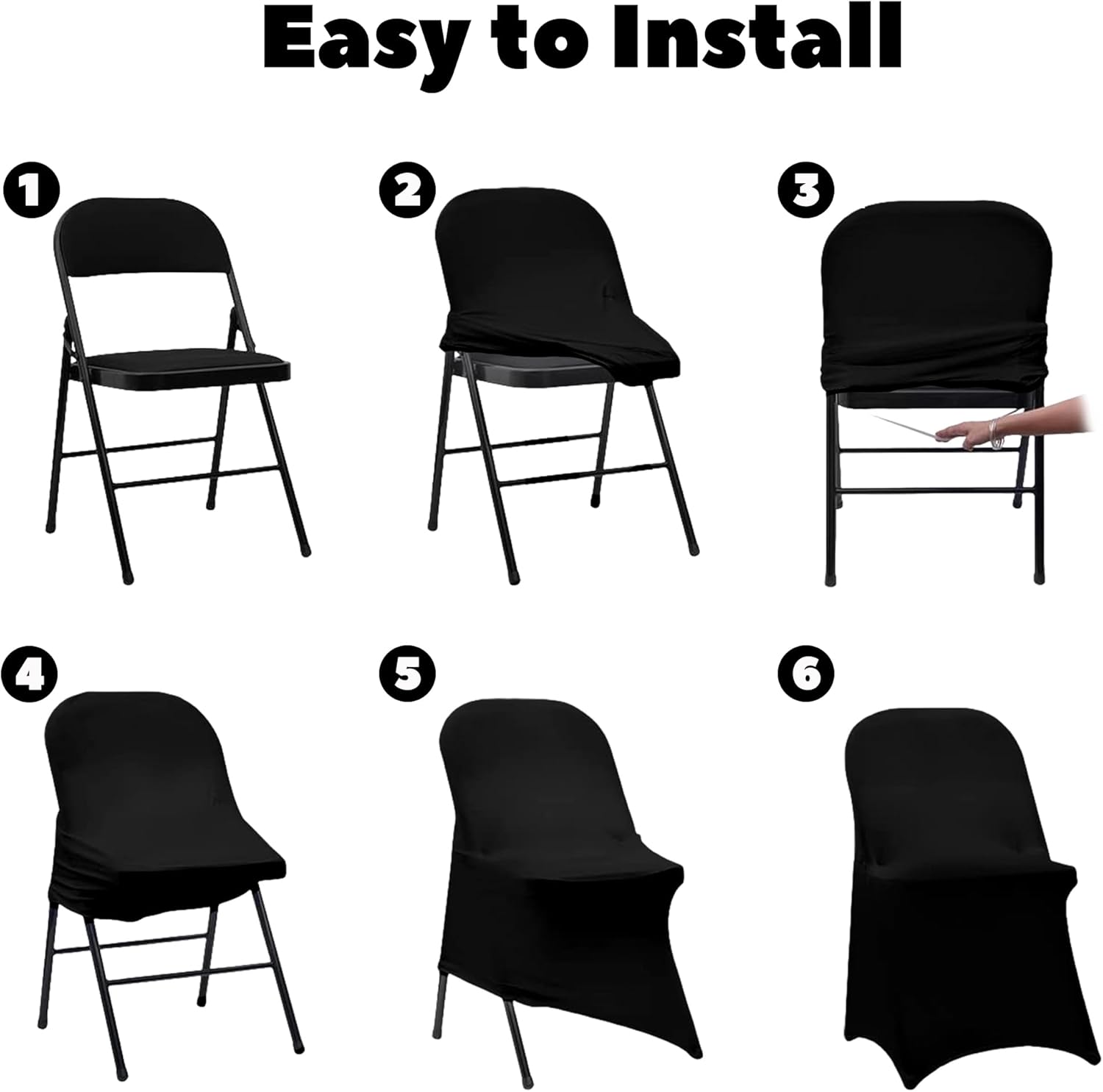 Easy to Install

1

2

3

4

5

6