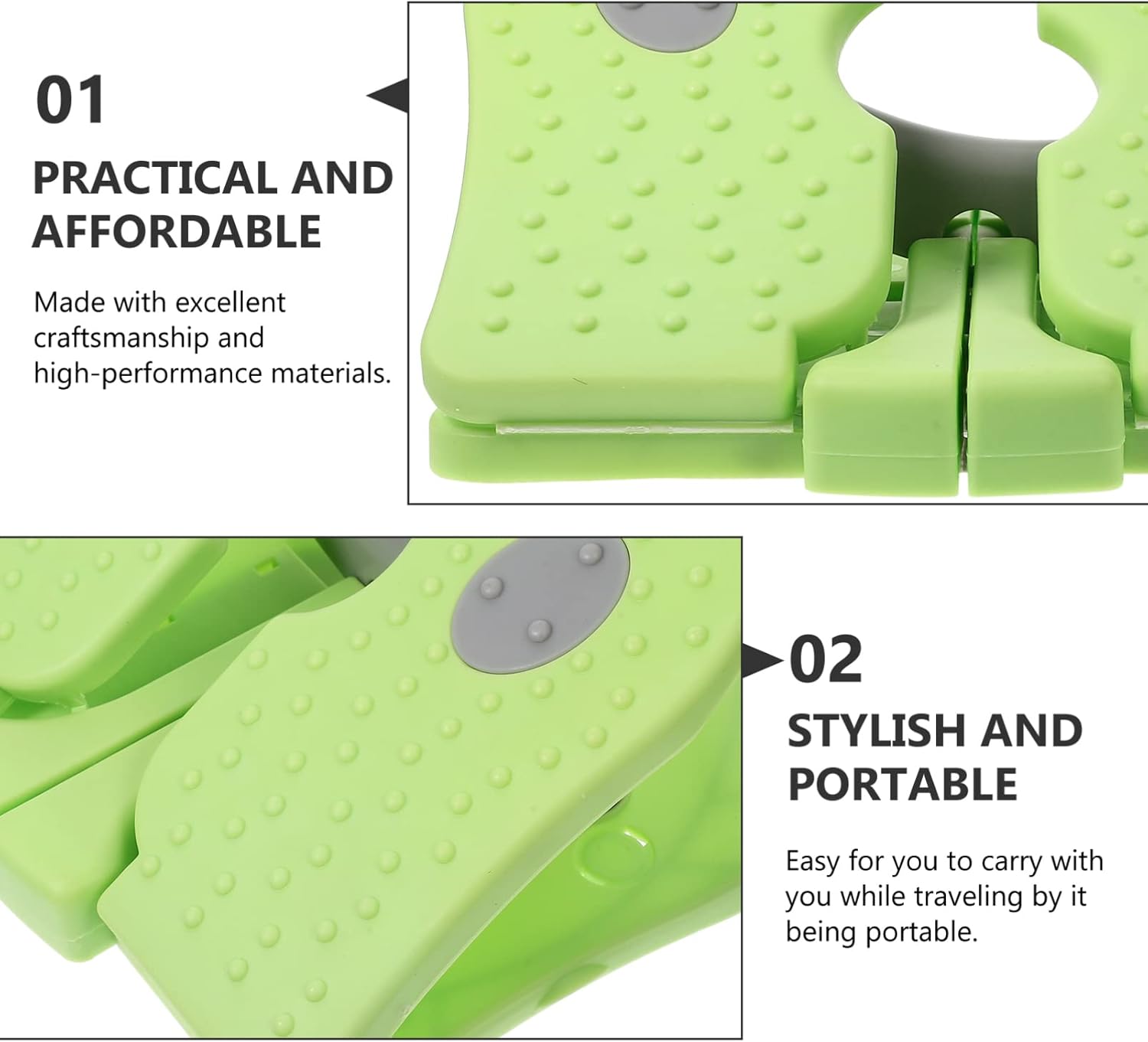 01

PRACTICAL AND AFFORDABLE

Made with excellent craftsmanship and high-performance materials.

02

STYLISH AND PORTABLE

Easy for you to carry with you while traveling by it being portable.