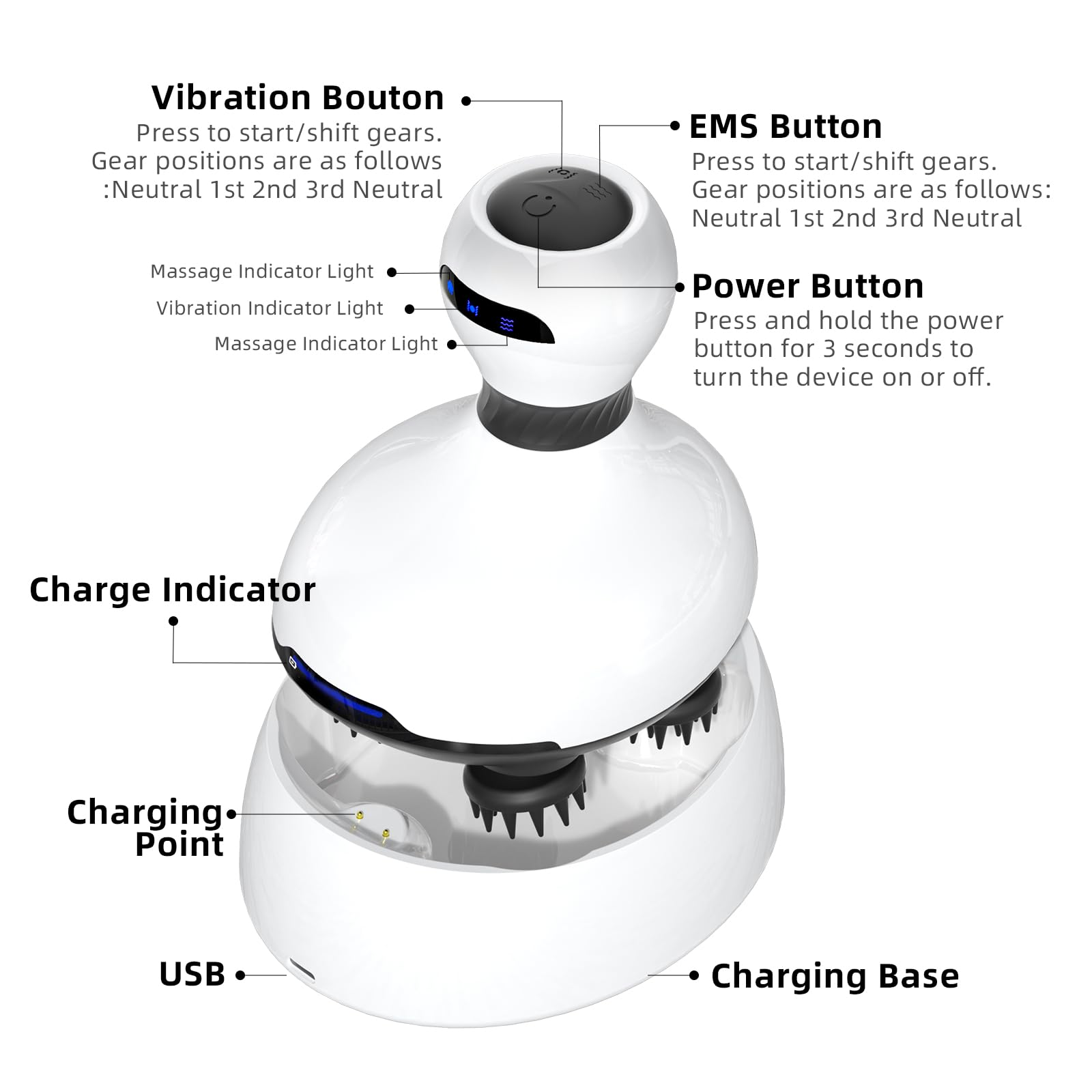 Vibration Bouton
Press to start/shift gears. Gear positions are as follows :Neutral 1st 2nd 3rd Neutral

EMS Button
Press to start/shift gears. Gear positions are as follows: Neutral 1st 2nd 3rd Neutral

Massage Indicator Light
Vibration Indicator Light
Massage Indicator Light

Power Button
Press and hold the power button for 3 seconds to turn the device on or off.

Charge Indicator

Charging Point

USB

Charging Base