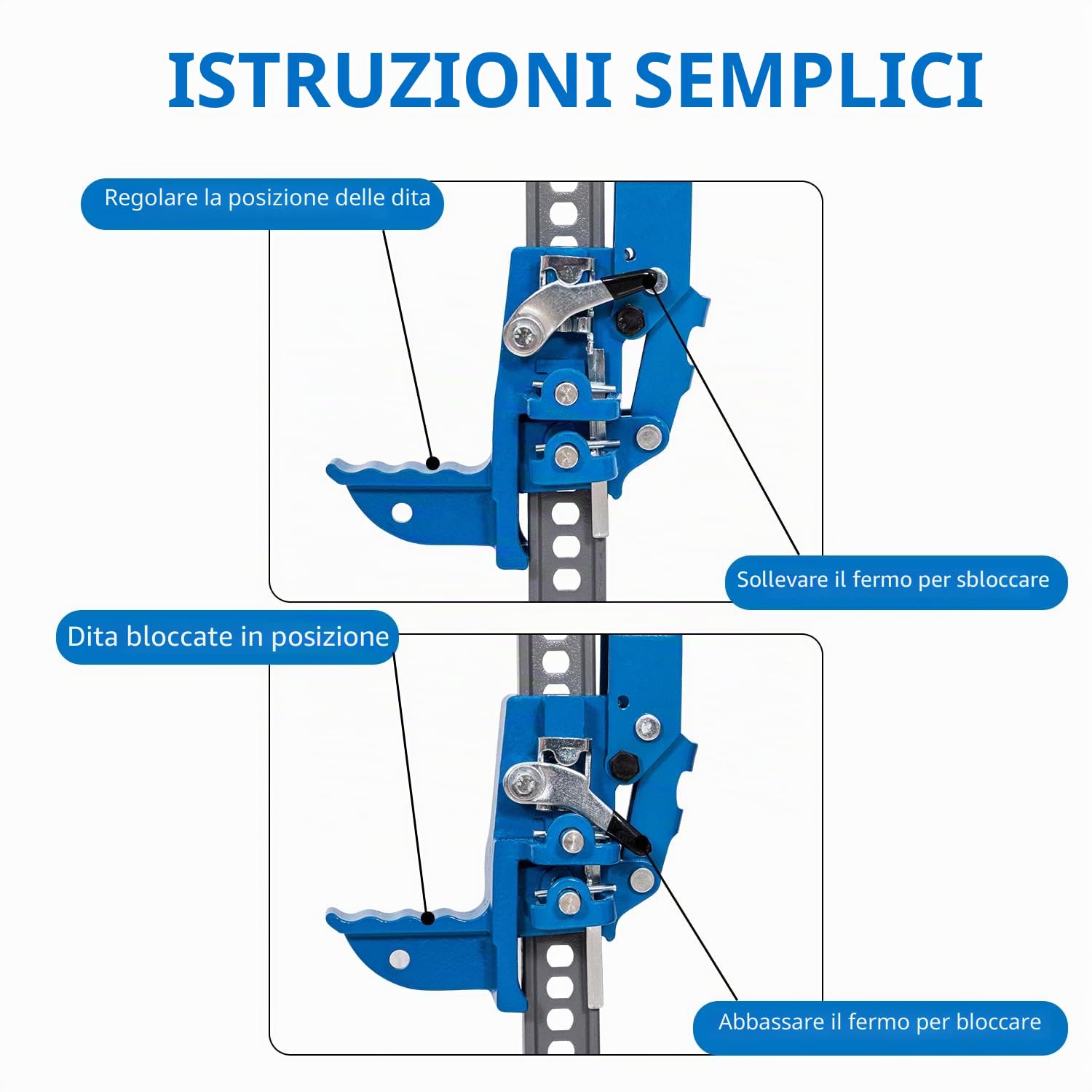 ISTRUZIONI SEMPLICI

Regolare la posizione delle dita

Sollevare il fermo per sbloccare

Dita bloccate in posizione

Abbassare il fermo per bloccare