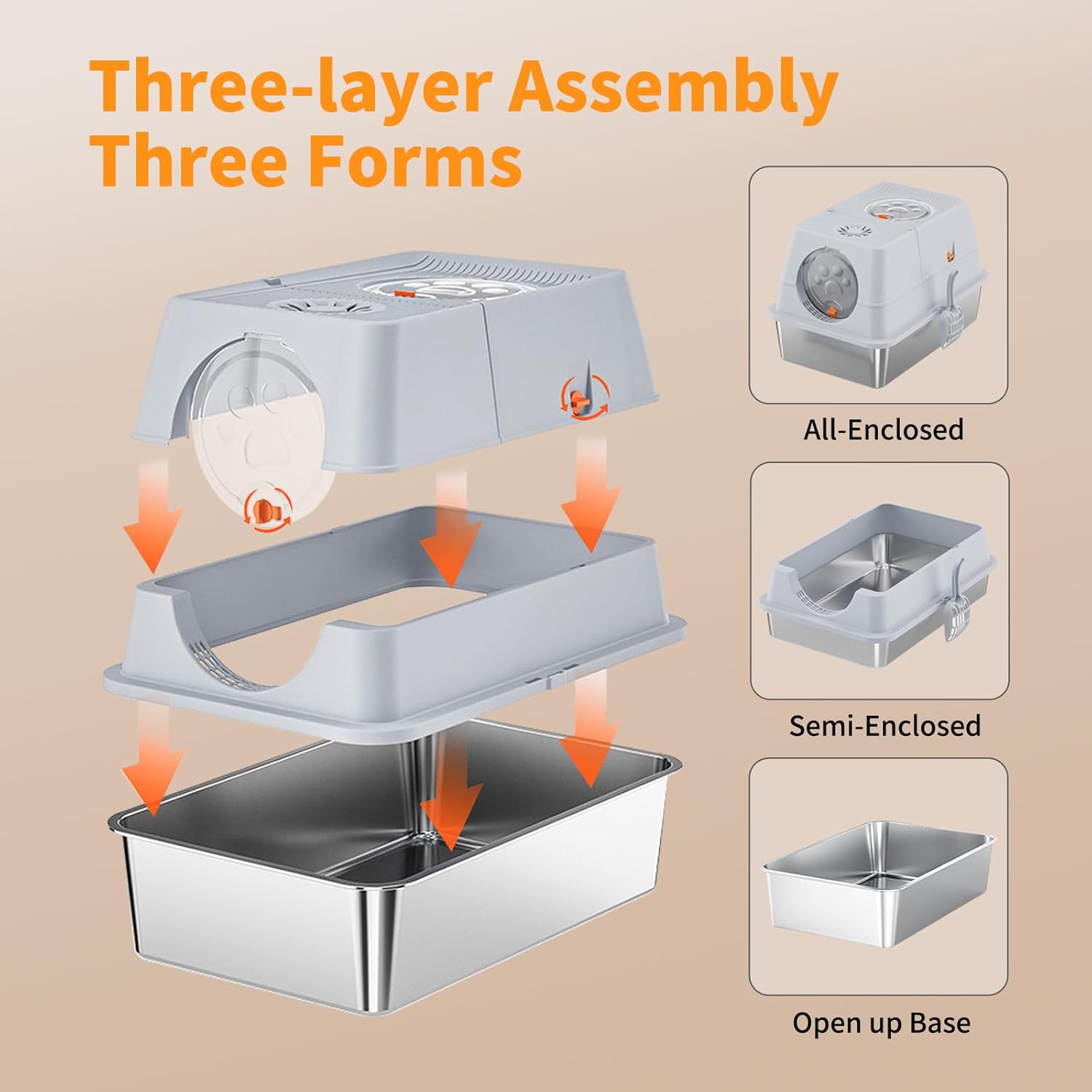 Three-layer Assembly
Three Forms

All-Enclosed

Semi-Enclosed

Open up Base