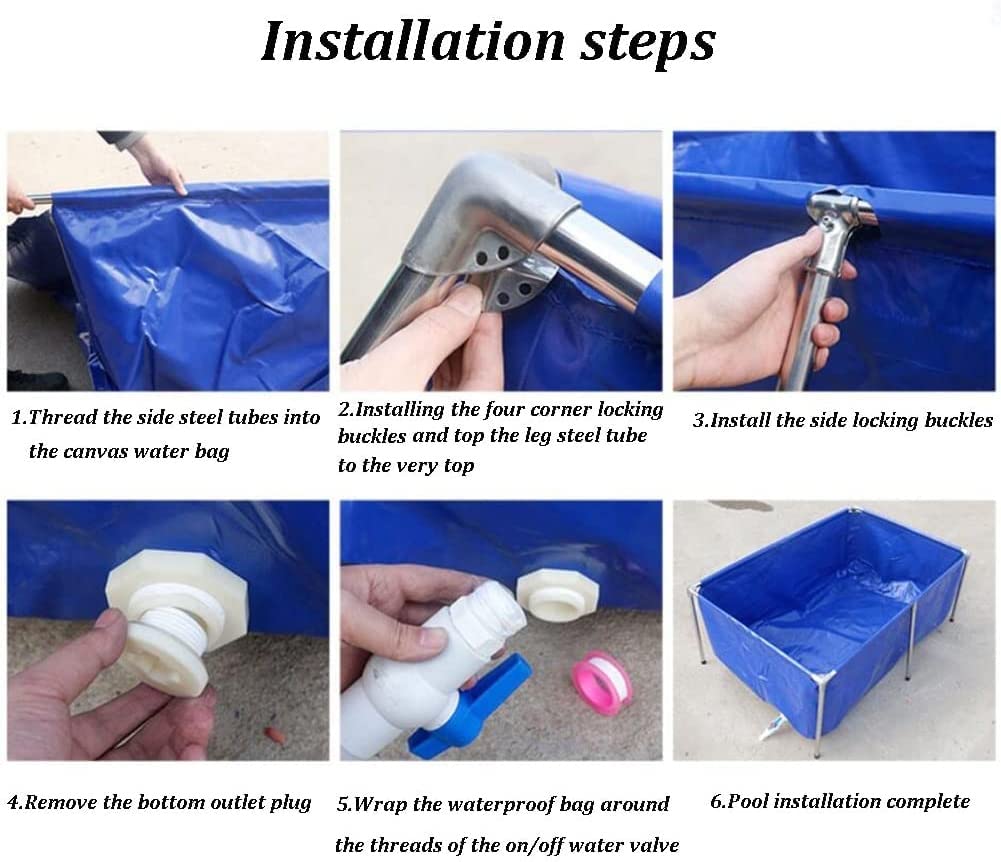 Installation steps

1.Thread the side steel tubes into the canvas water bag

2.Installing the four corner locking buckles and top the leg steel tube to the very top

3.Install the side locking buckles

4.Remove the bottom outlet plug

5.Wrap the waterproof bag around the threads of the on/off water valve

6.Pool installation complete