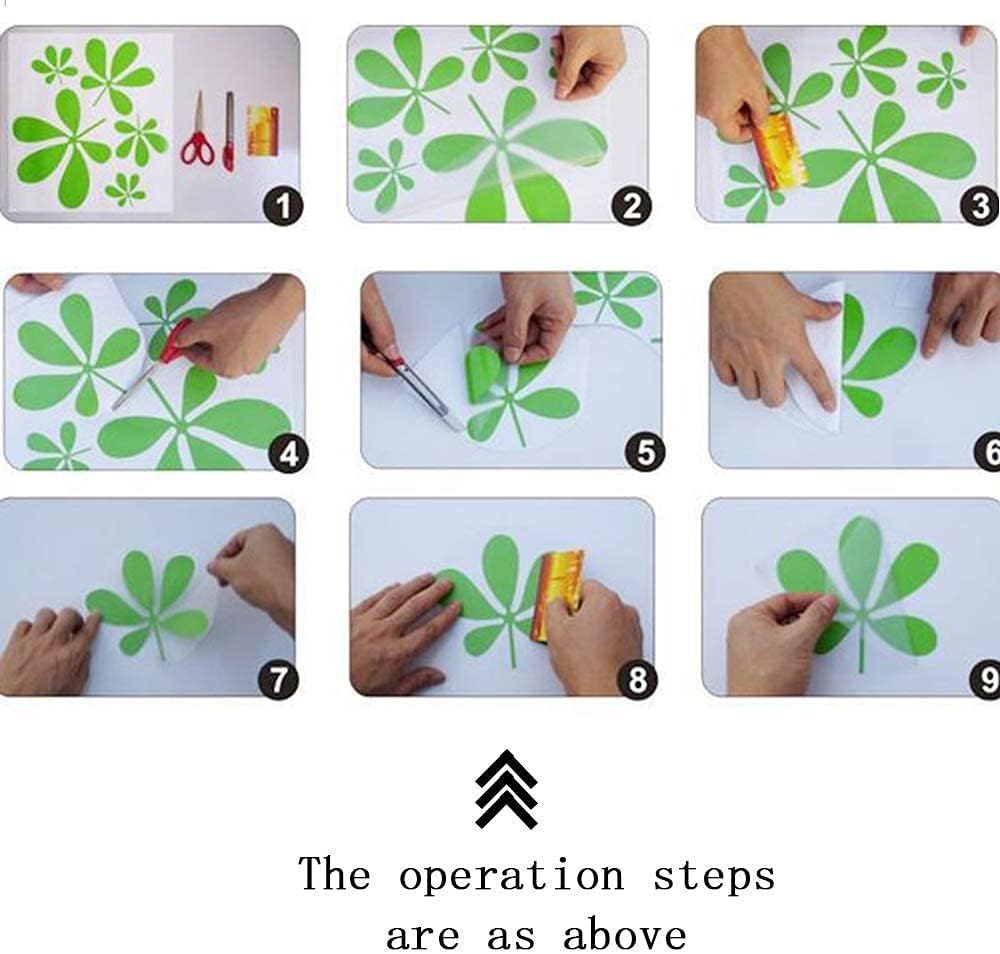 1
2
3
4
5
6
7
8
9

The operation steps are as above