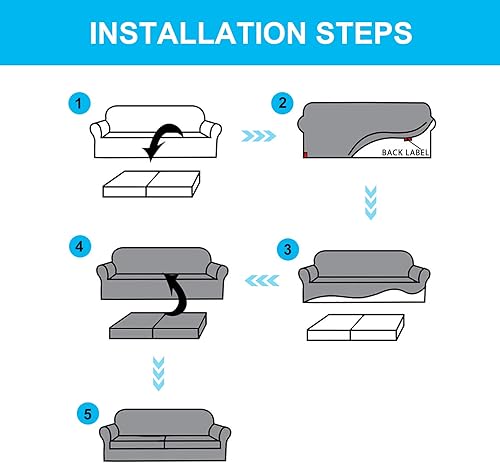 INSTALLATION STEPS

1

2

BACK LABEL

3

4

5