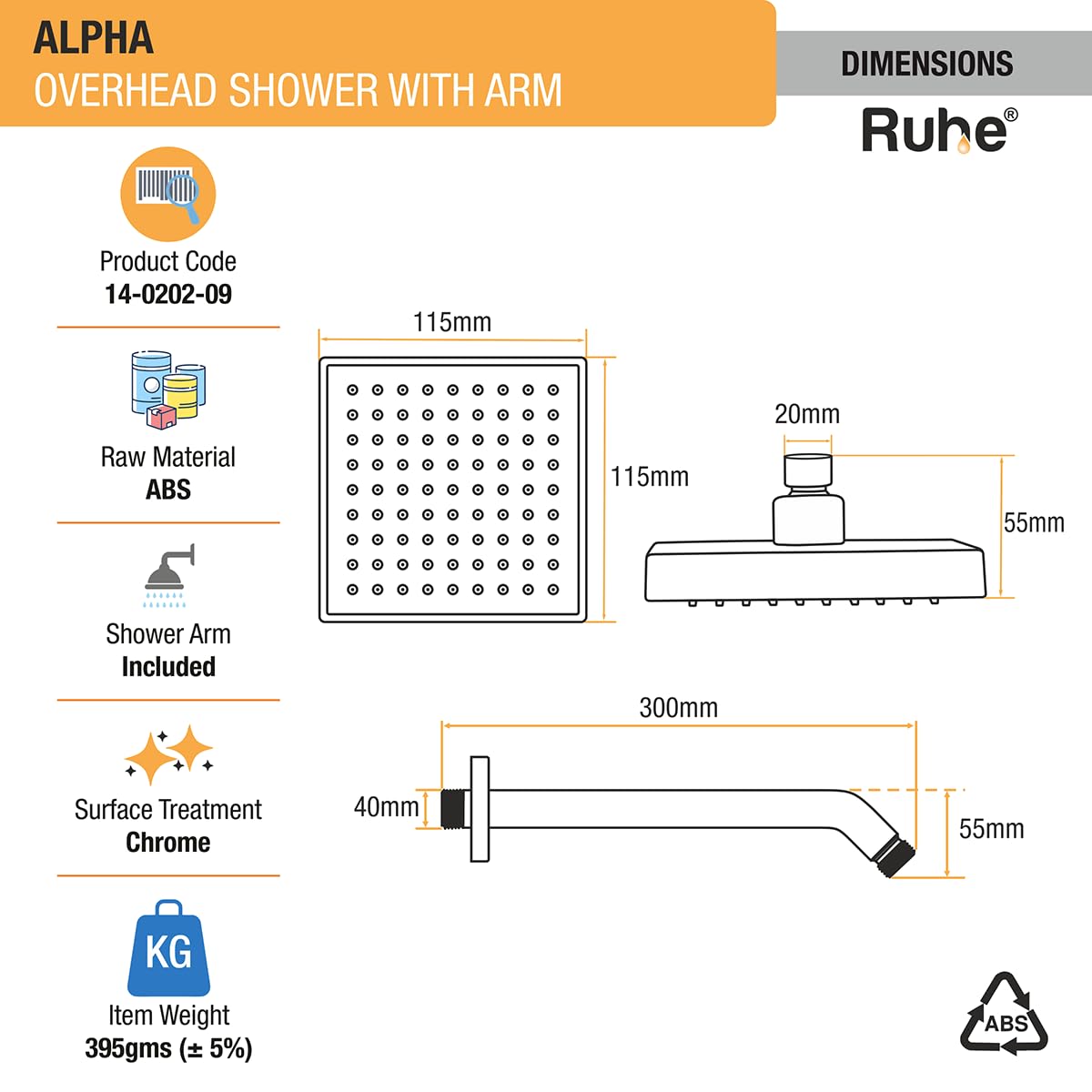 ALPHA
OVERHEAD SHOWER WITH ARM

DIMENSIONS

Ruhe®

Product Code
14-0202-09

Raw Material
ABS

Shower Arm
Included

Surface Treatment
Chrome

KG

Item Weight
395gms (± 5%)

115mm

115mm

20mm

55mm

300mm

40mm

55mm

ABS