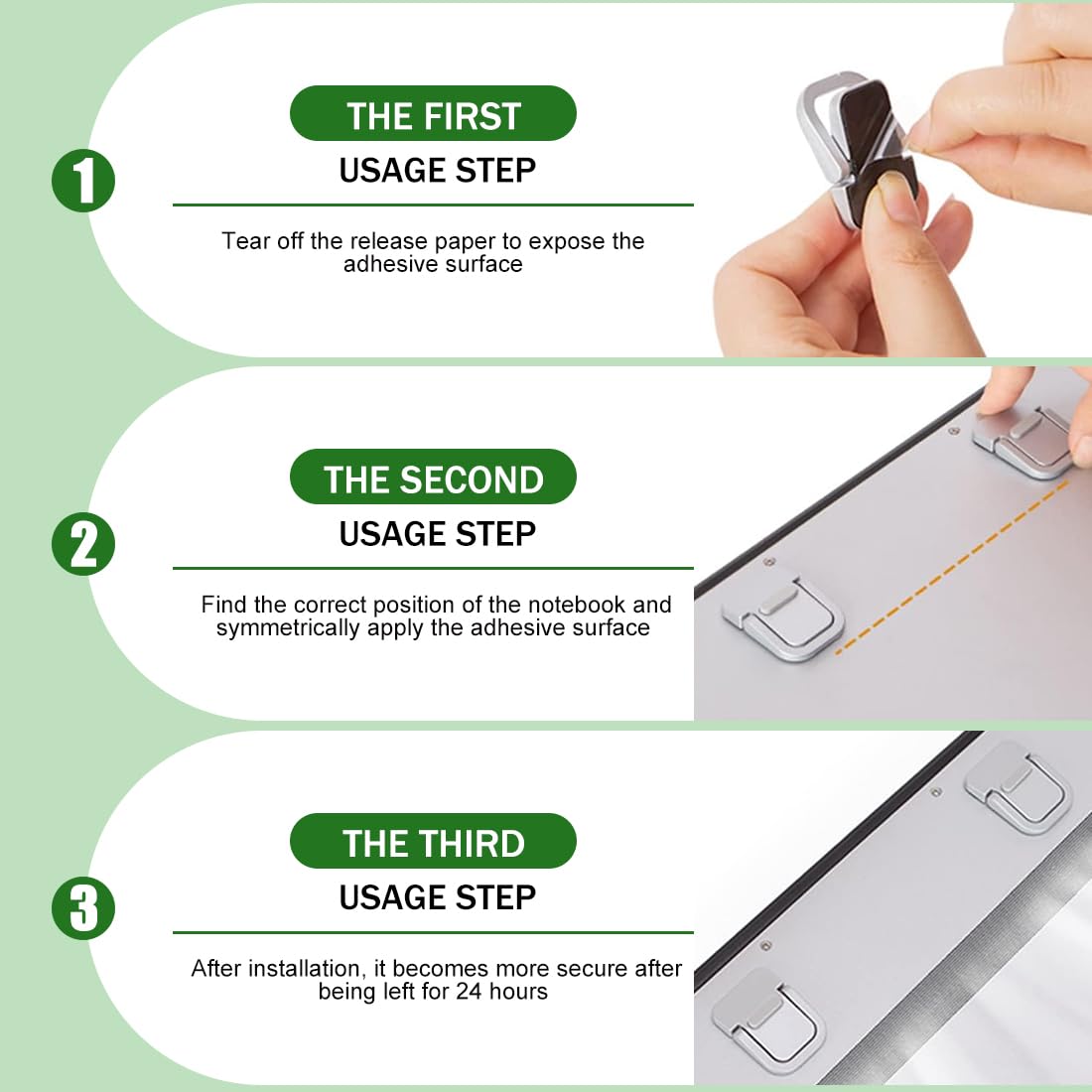 1

THE FIRST

USAGE STEP

Tear off the release paper to expose the adhesive surface

2

THE SECOND

USAGE STEP

Find the correct position of the notebook and symmetrically apply the adhesive surface

3

THE THIRD

USAGE STEP

After installation, it becomes more secure after being left for 24 hours