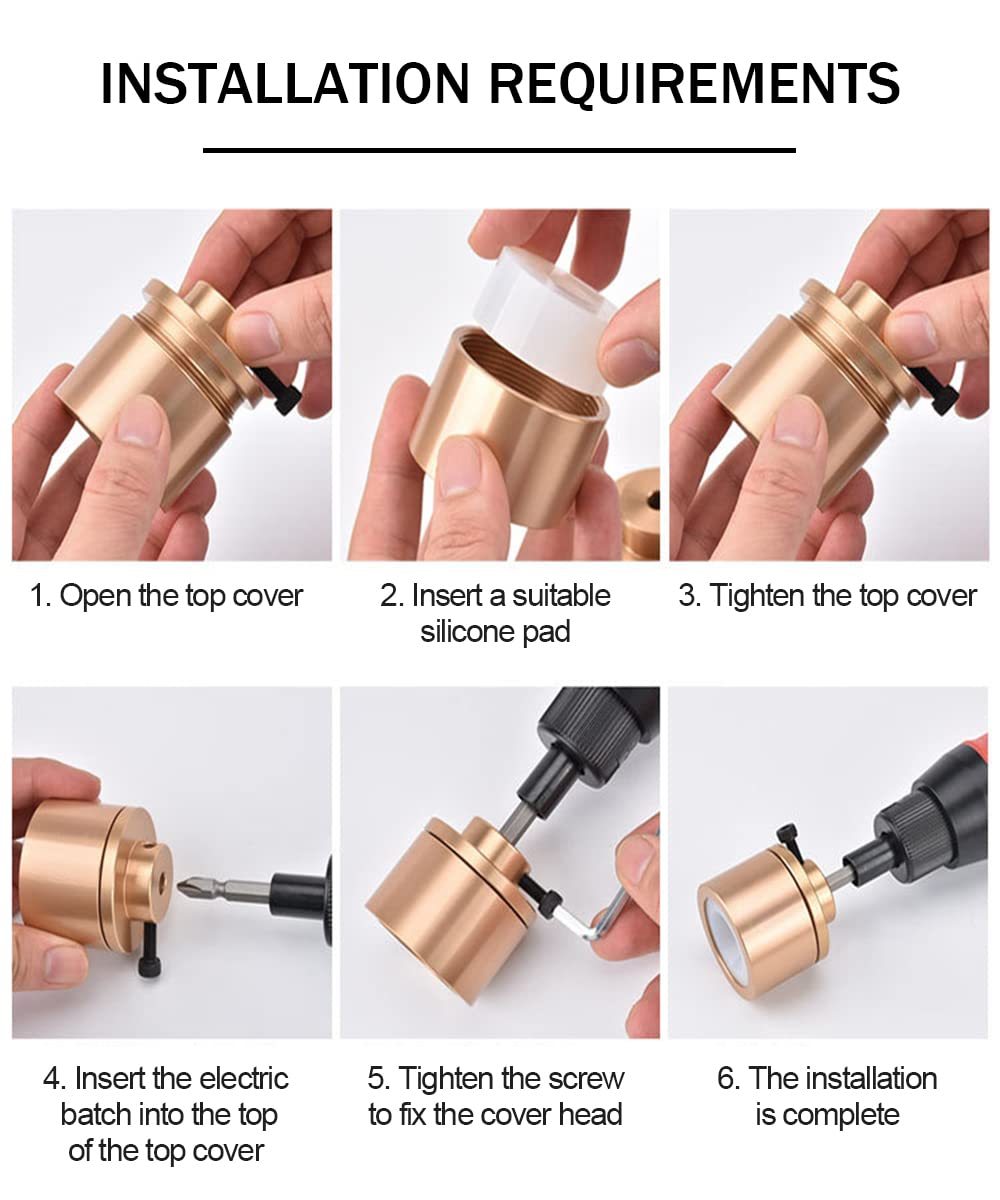 INSTALLATION REQUIREMENTS

1. Open the top cover

2. Insert a suitable silicone pad

3. Tighten the top cover

4. Insert the electric batch into the top of the top cover

5. Tighten the screw to fix the cover head

6. The installation is complete