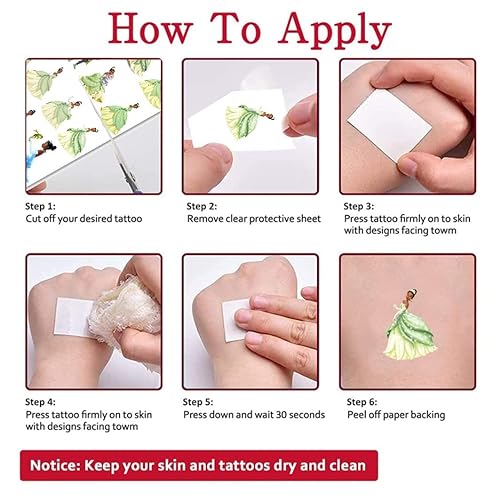 How To Apply

Step 1:
Cut off your desired tattoo

Step 2:
Remove clear protective sheet

Step 3:
Press tattoo firmly on to skin with designs facing towm

Step 4:
Press tattoo firmly on to skin with designs facing towm

Step 5:
Press down and wait 30 seconds

Step 6:
Peel off paper backing

Notice: Keep your skin and tattoos dry and clean