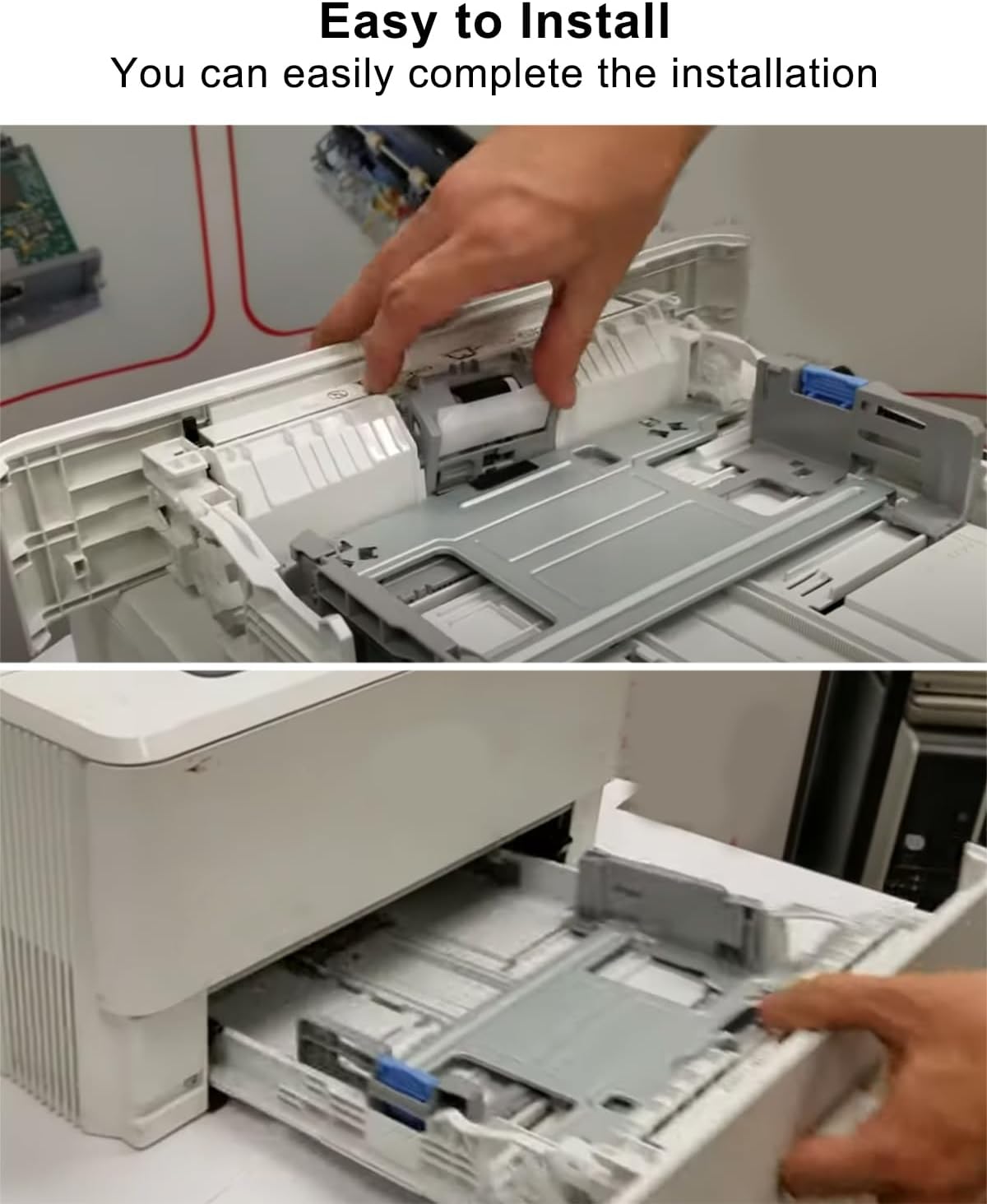 Easy to Install

You can easily complete the installation