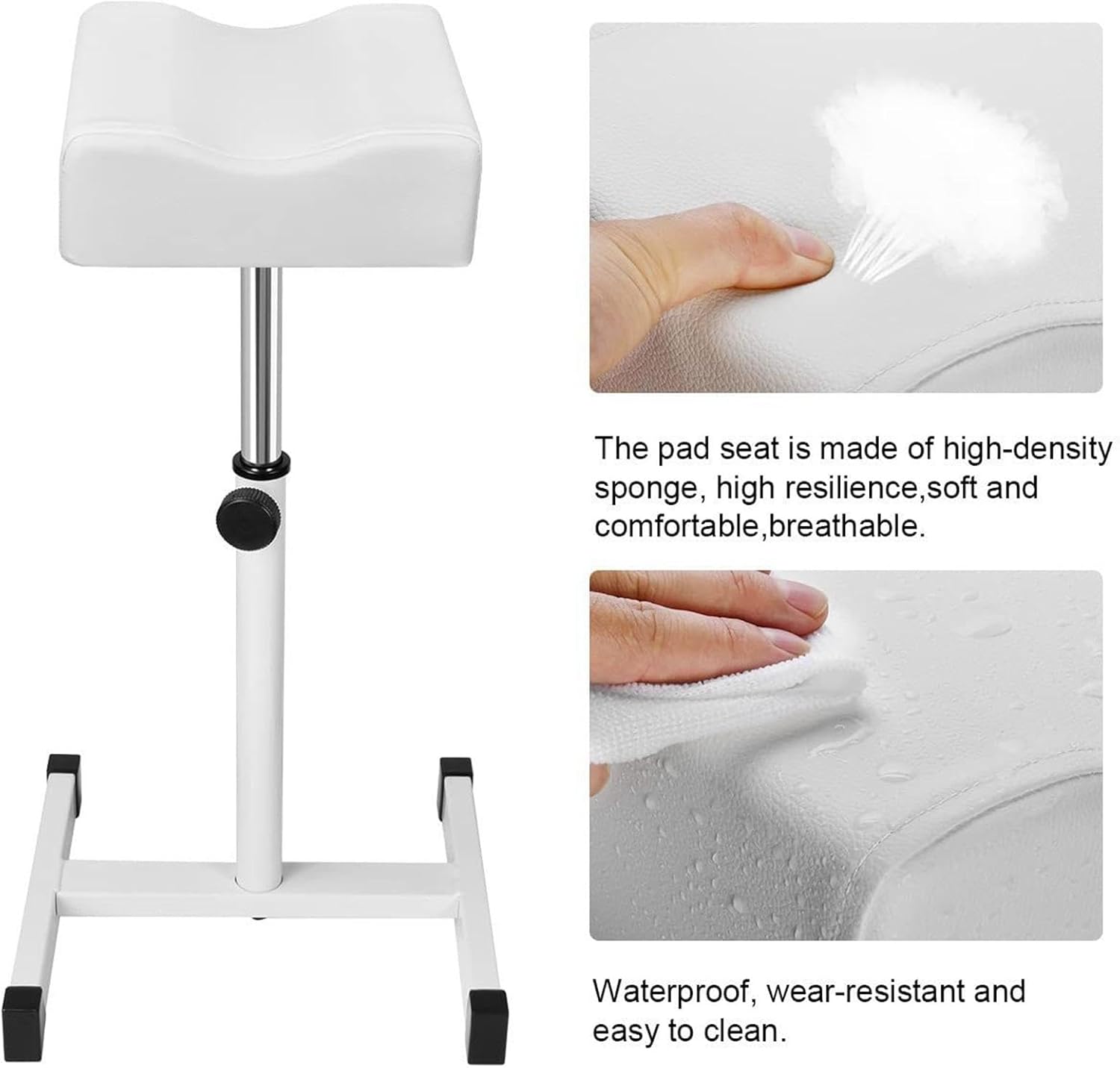 The pad seat is made of high-density sponge, high resilience,soft and comfortable,breathable.

Waterproof, wear-resistant and easy to clean.