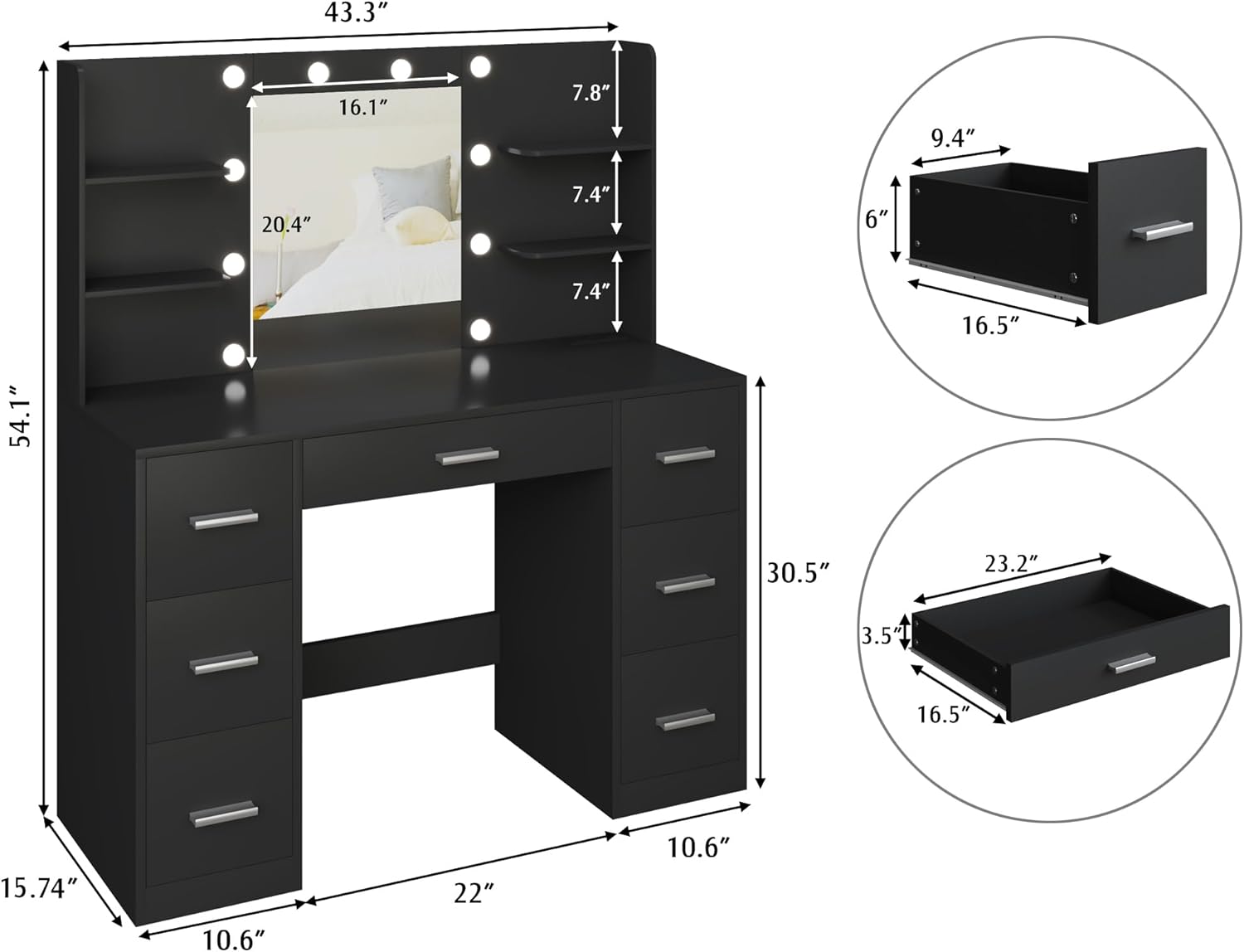 43.3″

16.1″

7.8″

7.4″

20.4″

7.4″

54.1″

30.5″

15.74″

10.6″

22″

10.6″

9.4″

6″

16.5″

23.2″

3.5″

16.5″