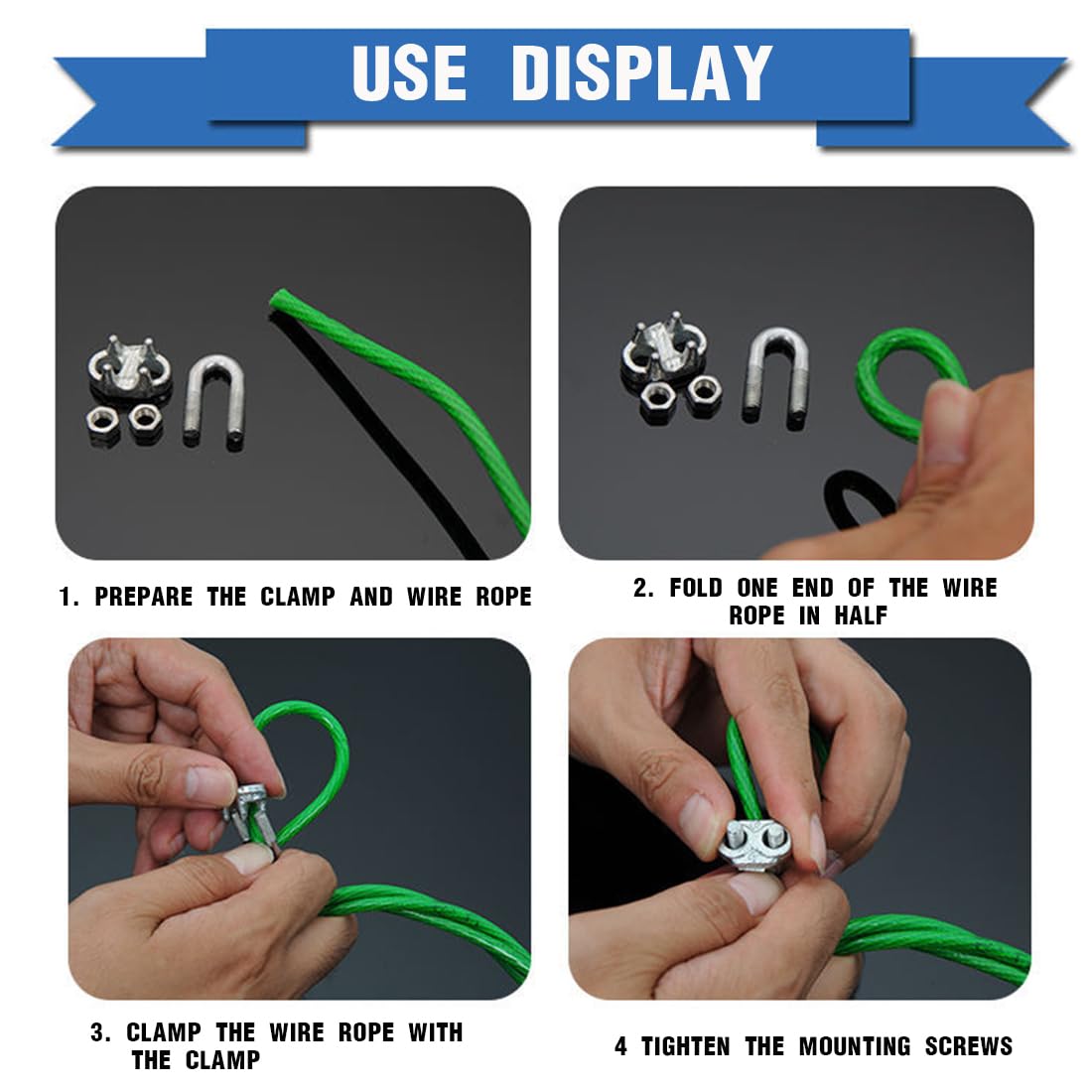 USE DISPLAY

1. PREPARE THE CLAMP AND WIRE ROPE

2. FOLD ONE END OF THE WIRE ROPE IN HALF

3. CLAMP THE WIRE ROPE WITH THE CLAMP

4 TIGHTEN THE MOUNTING SCREWS