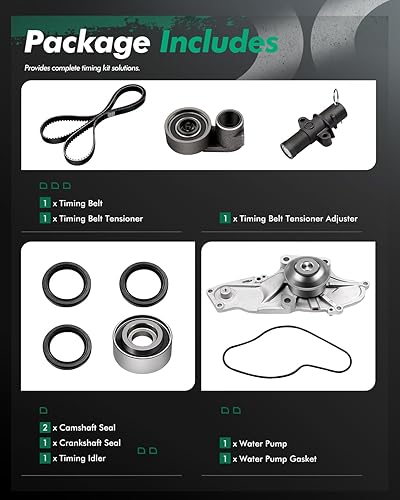 Package Includes

Provides complete timing kit solutions.

1 x Timing Belt
1 x Timing Belt Tensioner

1 x Timing Belt Tensioner Adjuster

2 x Camshaft Seal
1 x Crankshaft Seal
1 x Timing Idler

1 x Water Pump
1 x Water Pump Gasket