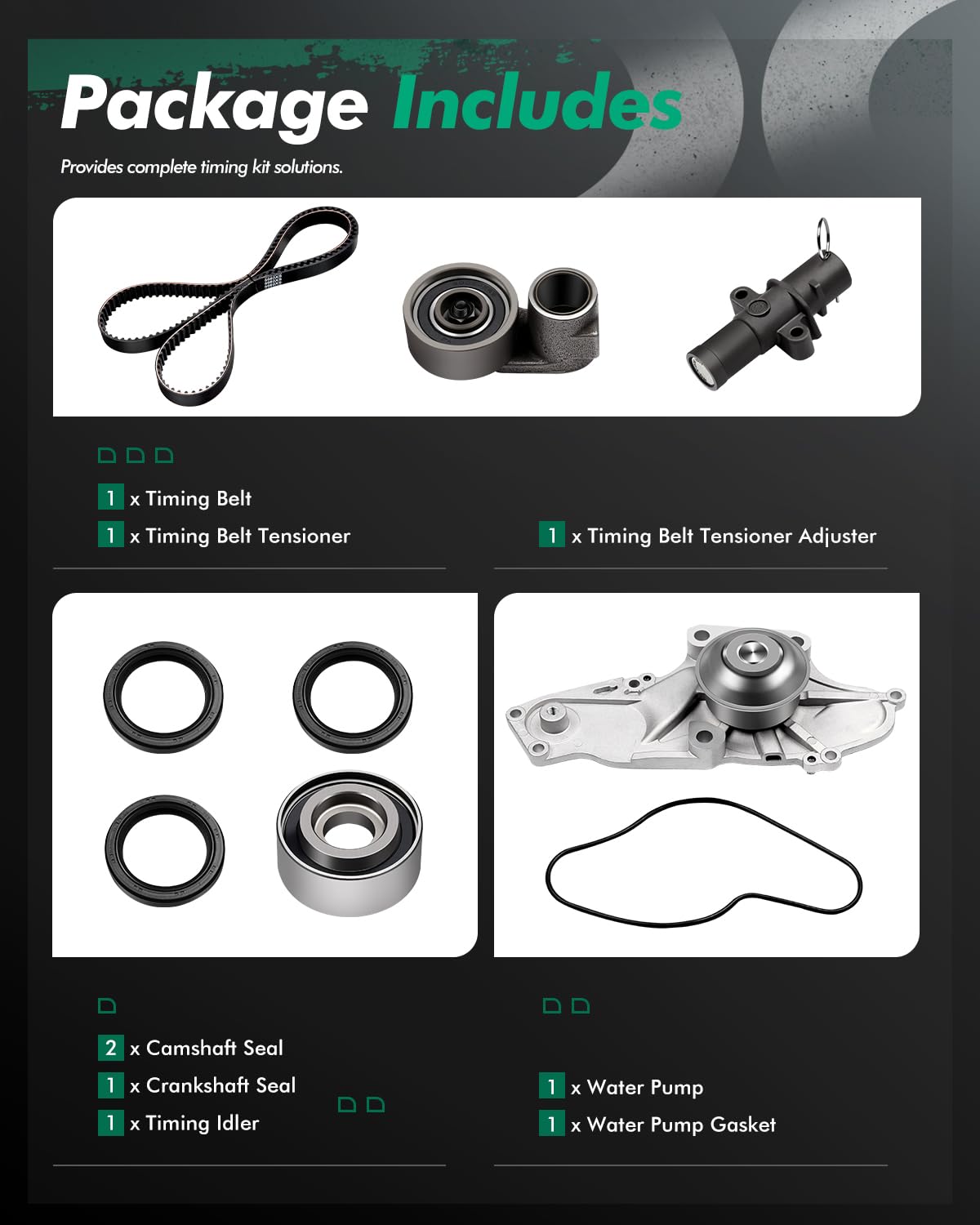 Package Includes

Provides complete timing kit solutions.

1 x Timing Belt

1 x Timing Belt Tensioner

1 x Timing Belt Tensioner Adjuster

2 x Camshaft Seal

1 x Crankshaft Seal

1 x Timing Idler

1 x Water Pump

1 x Water Pump Gasket