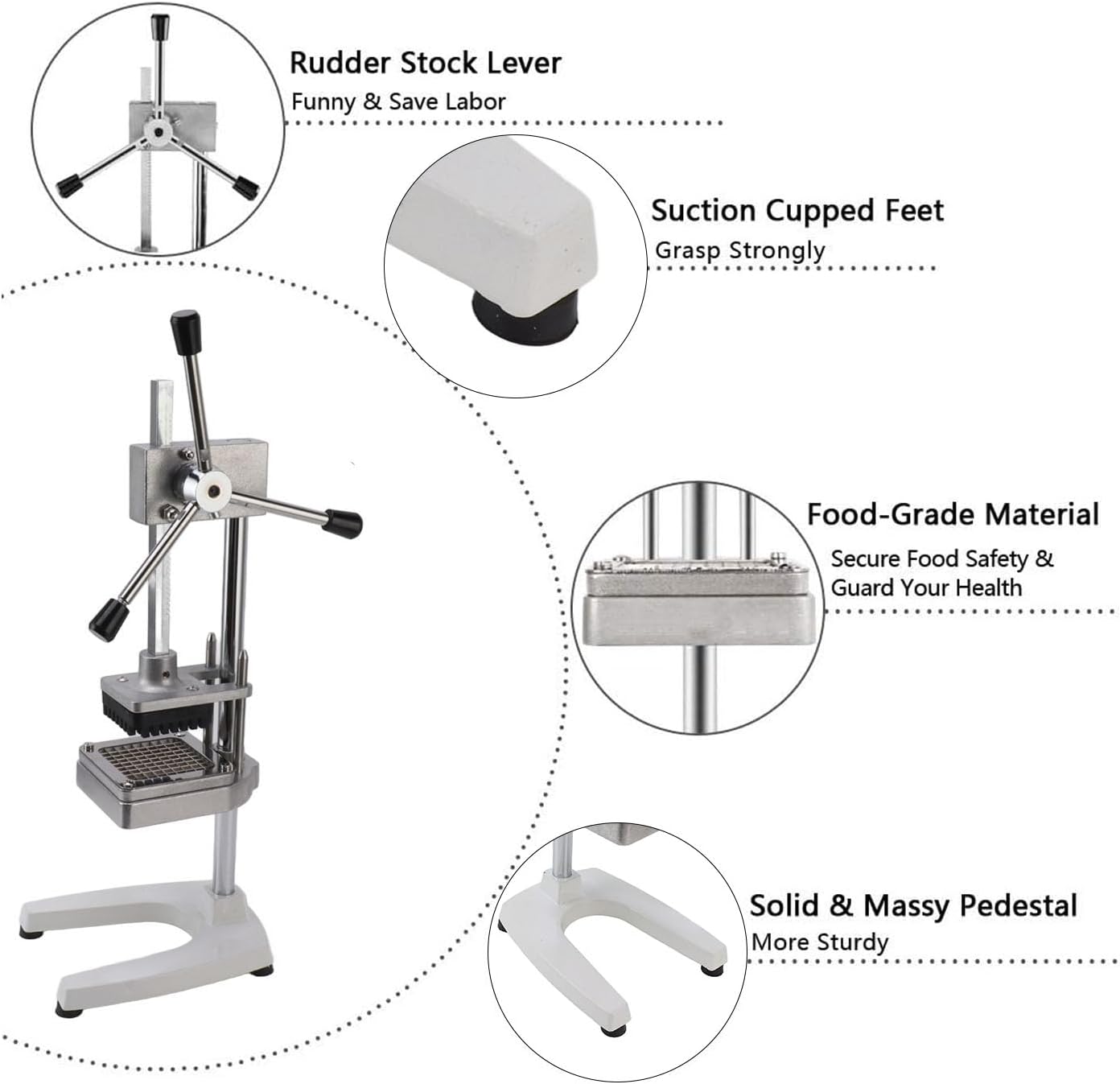 Rudder Stock Lever
Funny & Save Labor

Suction Cupped Feet
Grasp Strongly

Food-Grade Material
Secure Food Safety & Guard Your Health

Solid & Massy Pedestal
More Sturdy