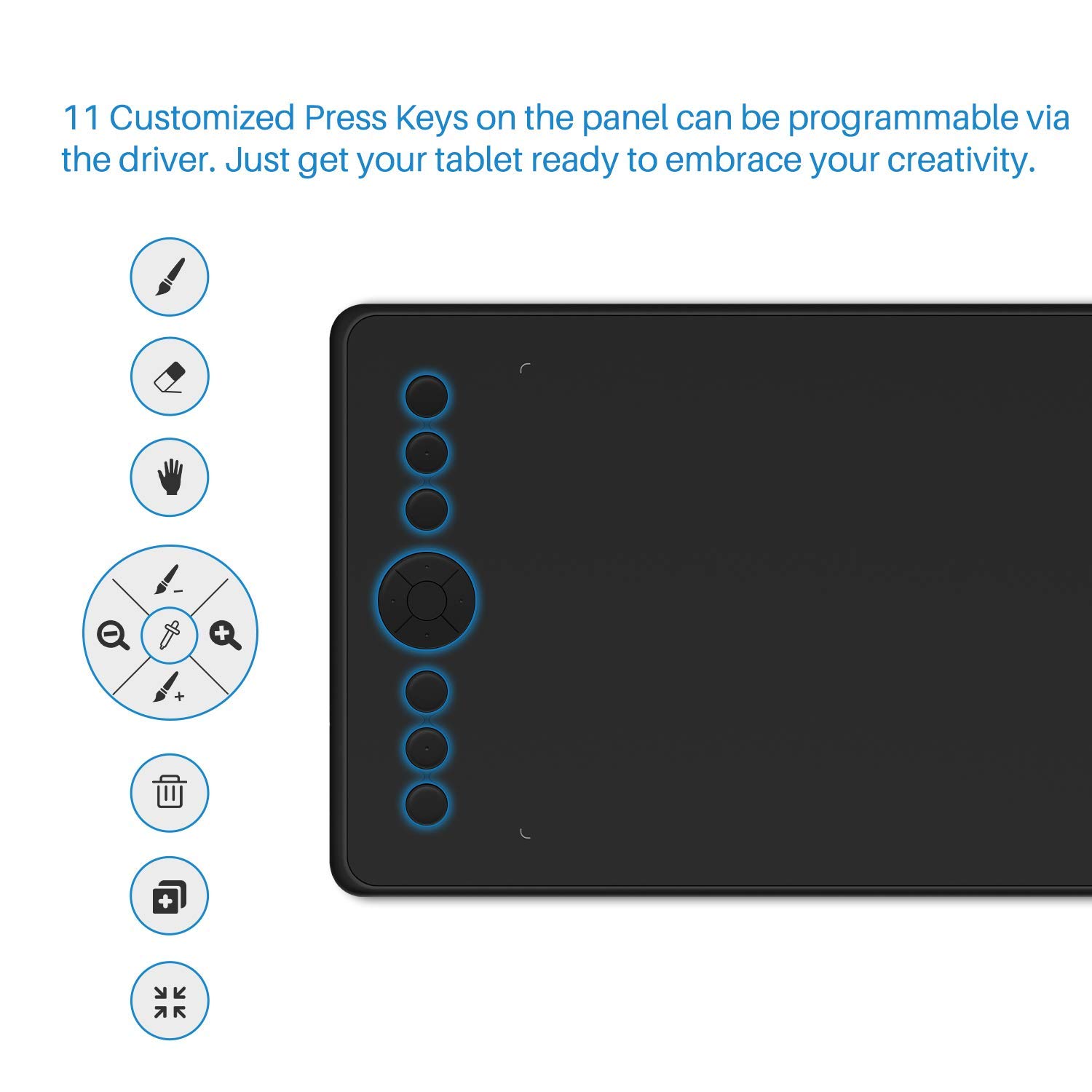 11 Customized Press Keys on the panel can be programmable via the driver. Just get your tablet ready to embrace your creativity.