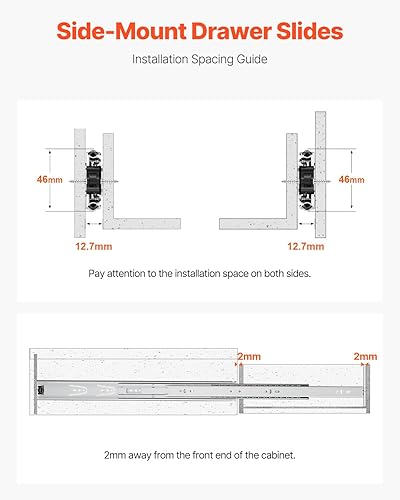 Side-Mount Drawer Slides

Installation Spacing Guide

46mm

12.7mm

46mm

12.7mm

Pay attention to the installation space on both sides.

2mm

2mm

2mm away from the front end of the cabinet.