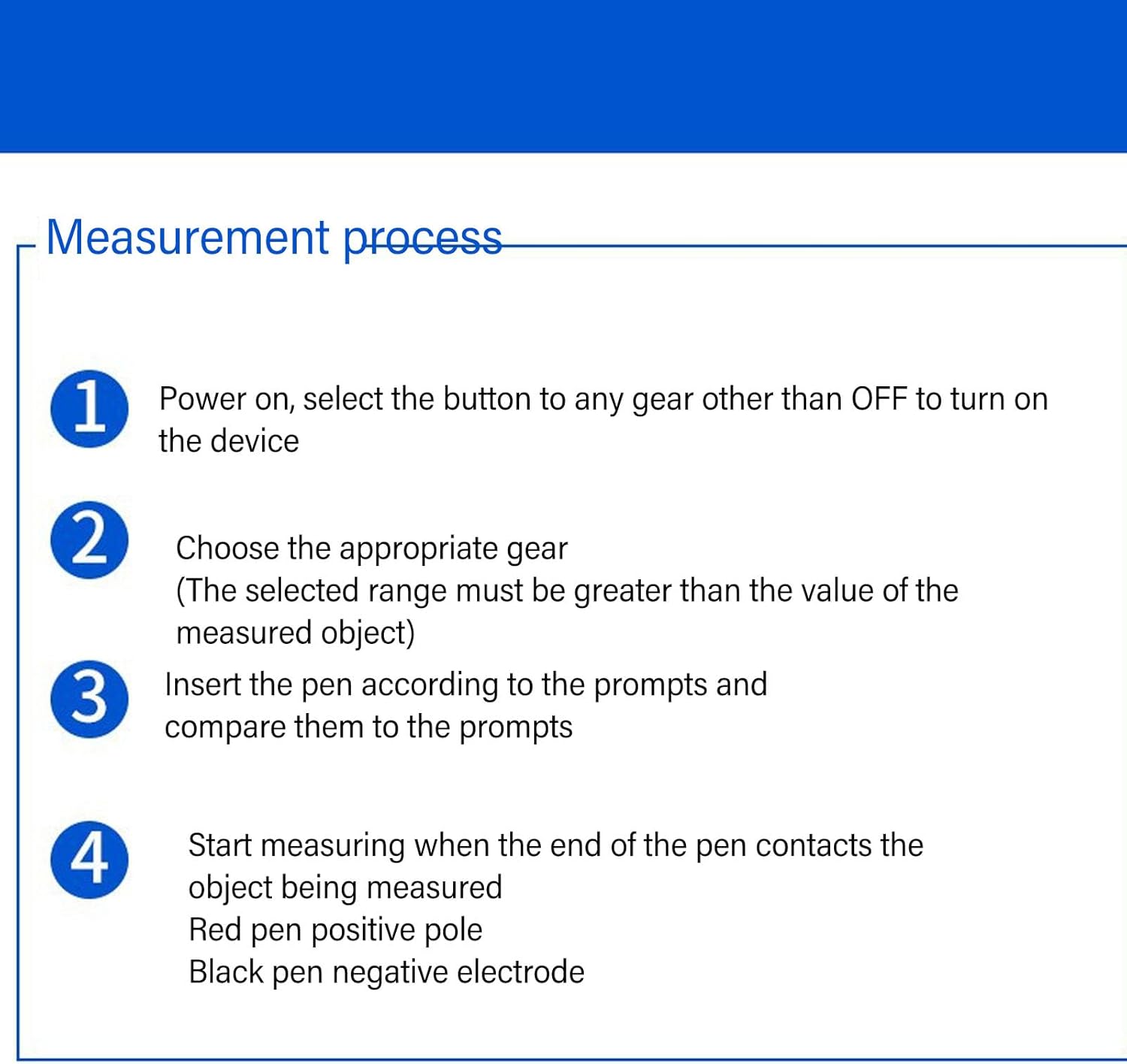 Measurement process

1 Power on, select the button to any gear other than OFF to turn on the device

2 Choose the appropriate gear
(The selected range must be greater than the value of the measured object)

3 Insert the pen according to the prompts and compare them to the prompts

4 Start measuring when the end of the pen contacts the object being measured
Red pen positive pole
Black pen negative electrode