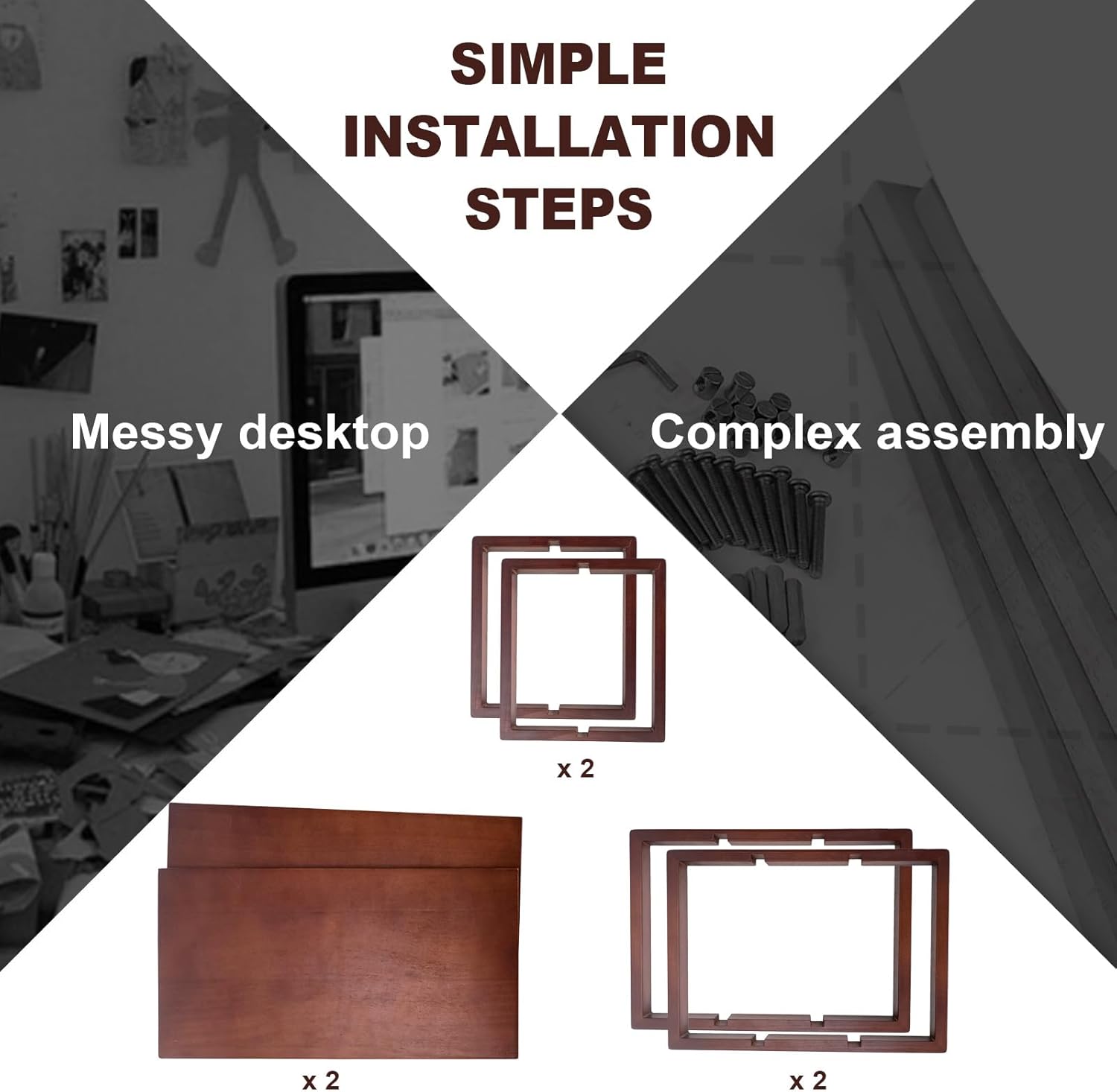 SIMPLE INSTALLATION STEPS

Messy desktop

Complex assembly

x 2

x 2

x 2