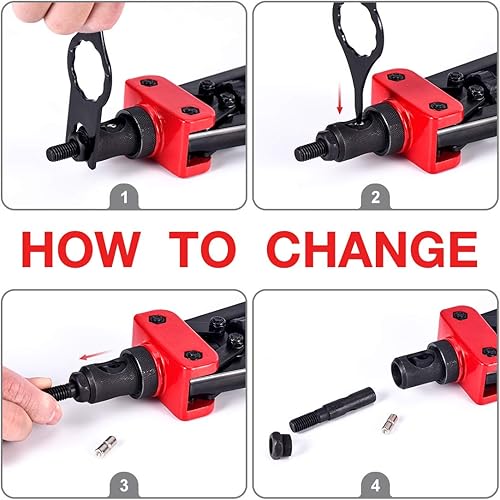 1

2

HOW TO CHANGE

3

4