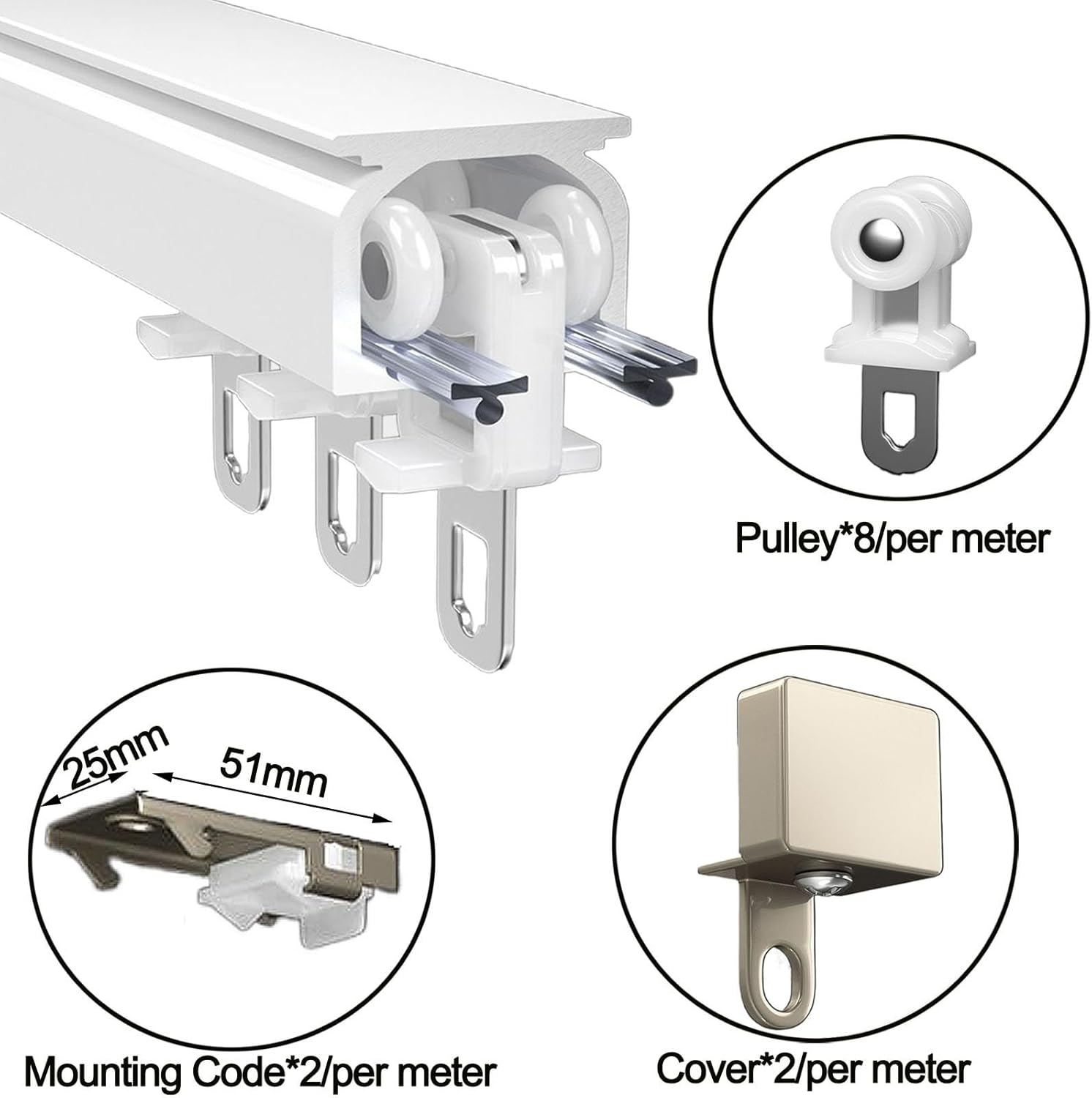 Pulley*8/per meter

25mm

51mm

Mounting Code*2/per meter

Cover*2/per meter