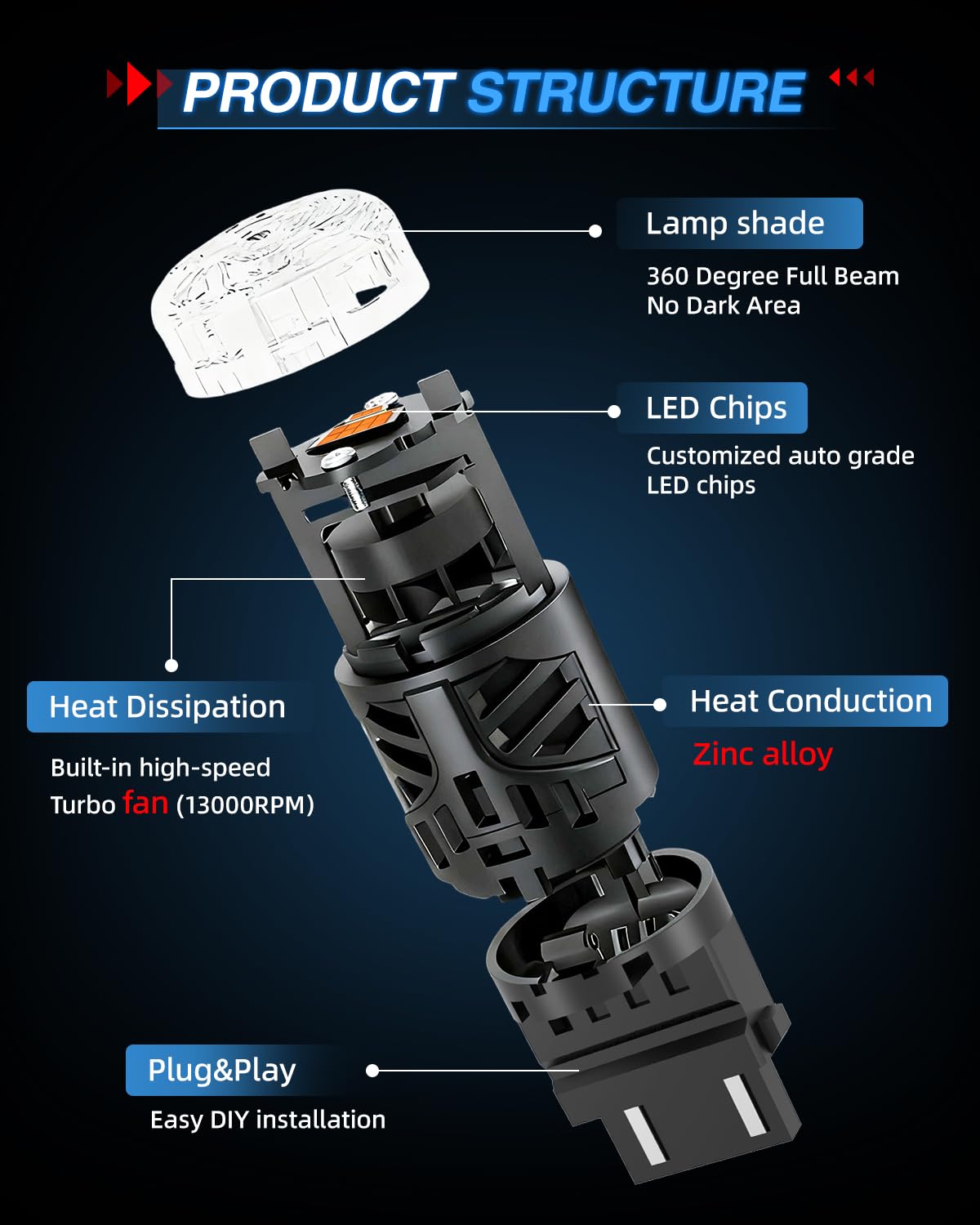 PRODUCT STRUCTURE

Lamp shade

360 Degree Full Beam
No Dark Area

LED Chips

Customized auto grade
LED chips

Heat Dissipation

Built-in high-speed
Turbo fan (13000RPM)

Heat Conduction

Zinc alloy

Plug&Play

Easy DIY installation