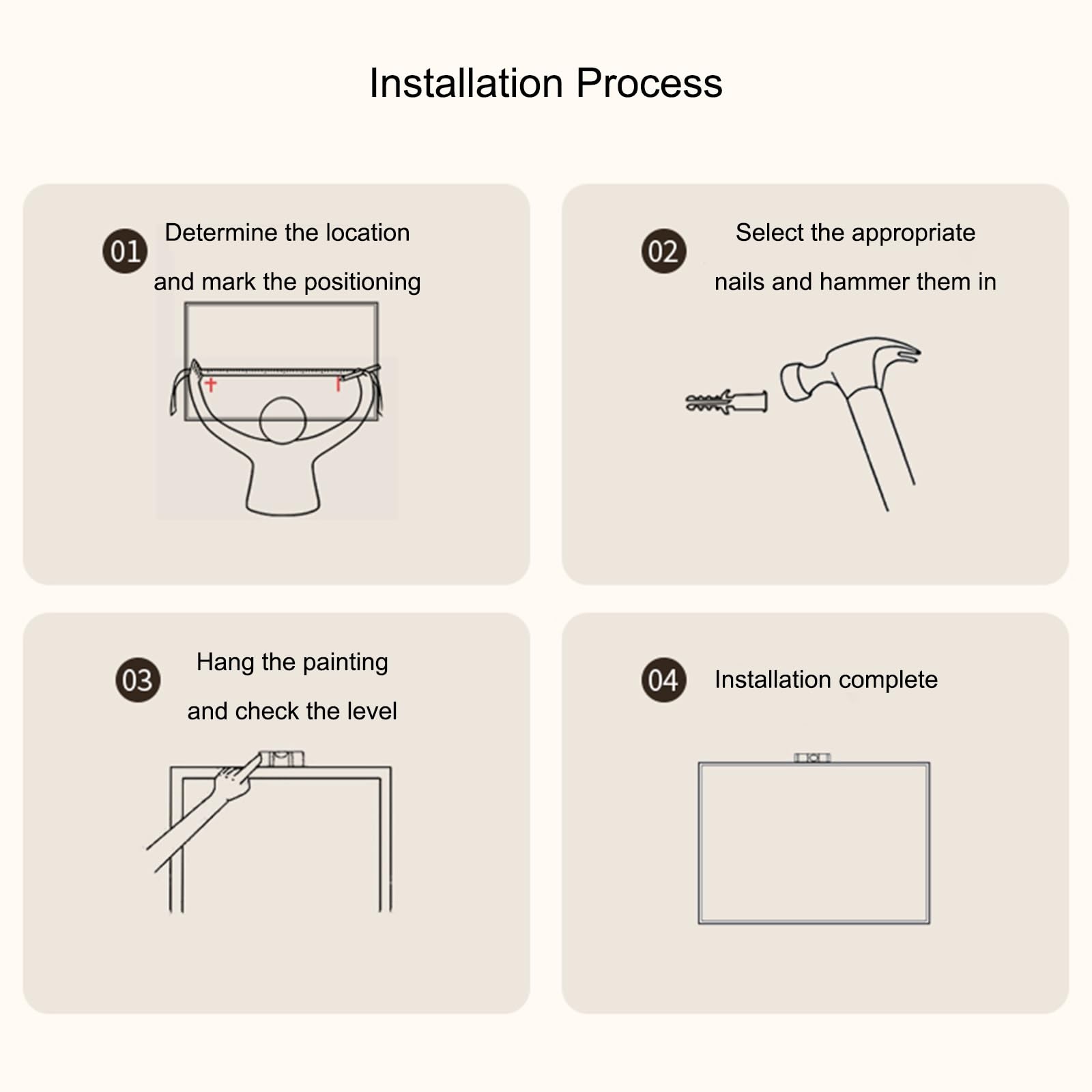 Installation Process

01 Determine the location and mark the positioning

02 Select the appropriate nails and hammer them in

03 Hang the painting and check the level

04 Installation complete