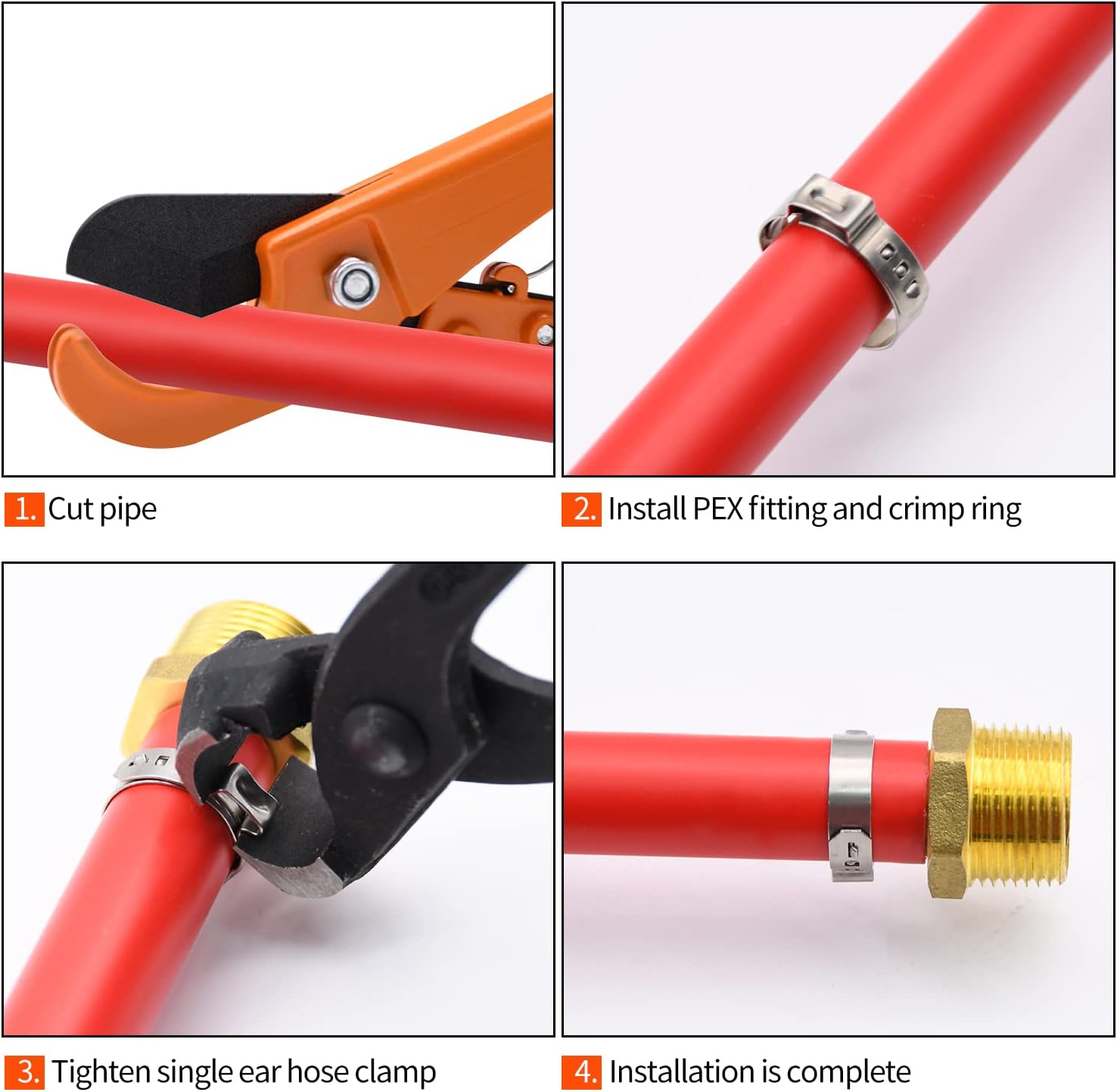 1. Cut pipe

2. Install PEX fitting and crimp ring

3. Tighten single ear hose clamp

4. Installation is complete