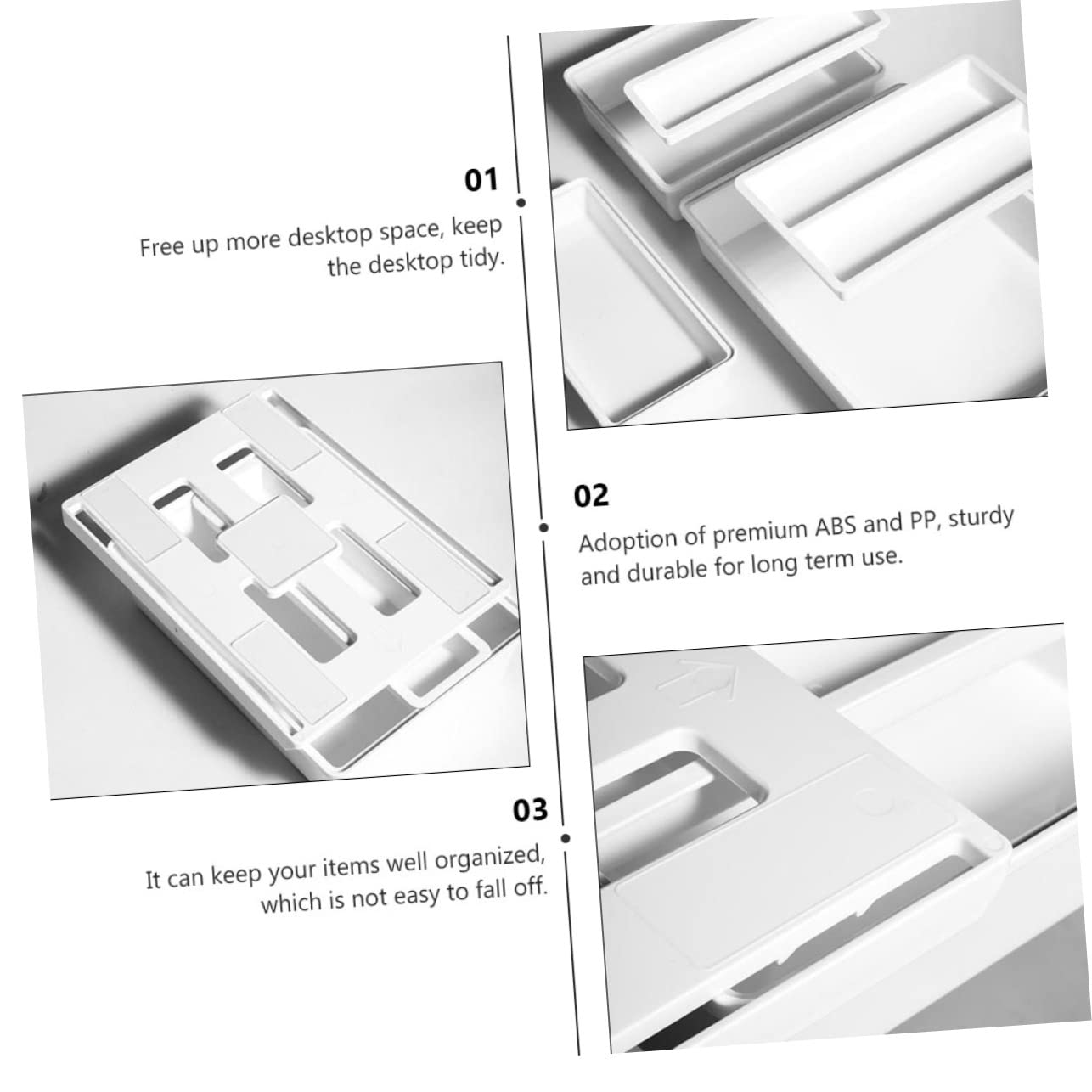 01

Free up more desktop space, keep the desktop tidy.

02

Adoption of premium ABS and PP, sturdy and durable for long term use.

03

It can keep your items well organized, which is not easy to fall off.