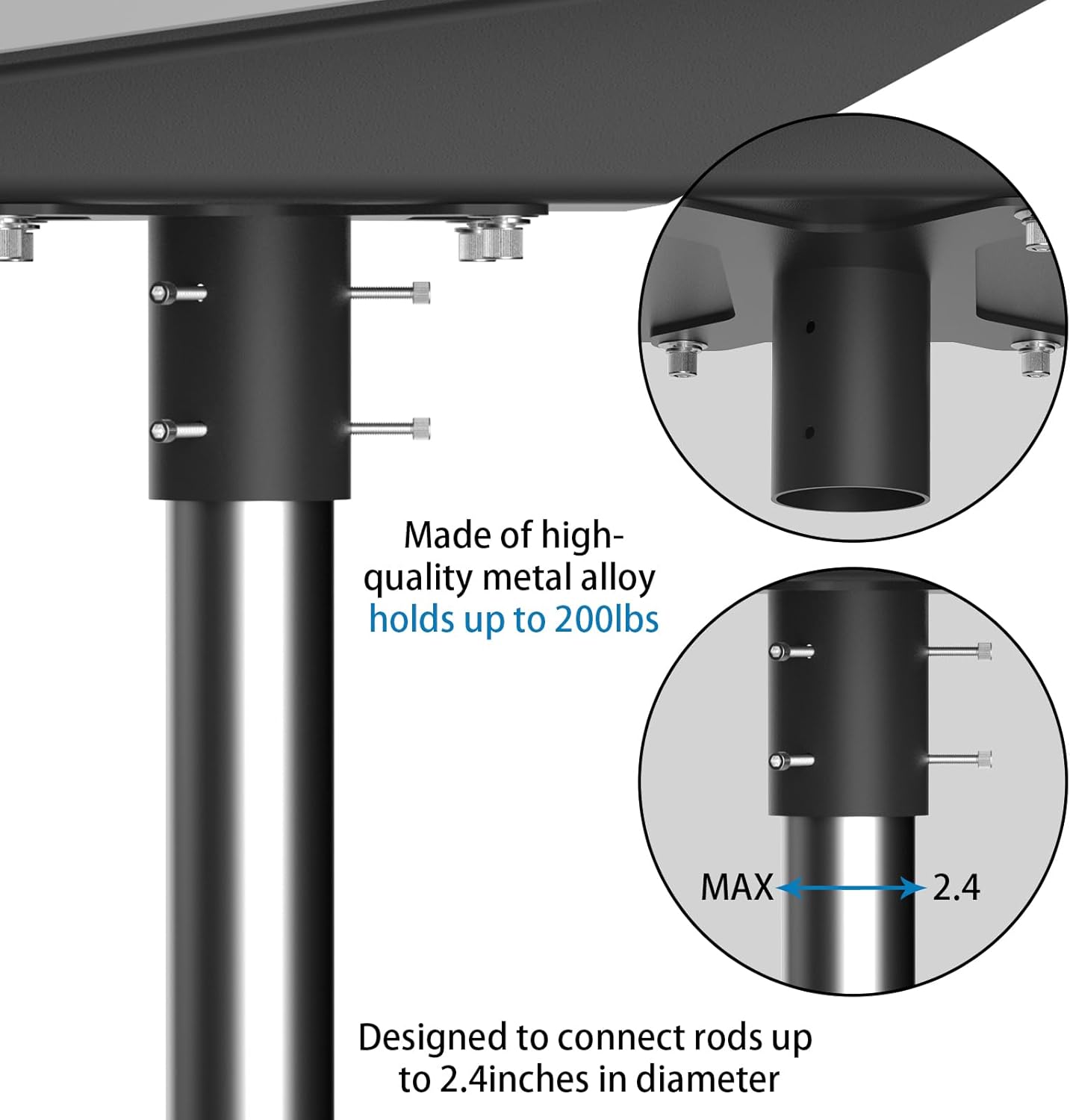 Made of high-quality metal alloy holds up to 200lbs

MAX 2.4

Designed to connect rods up to 2.4inches in diameter