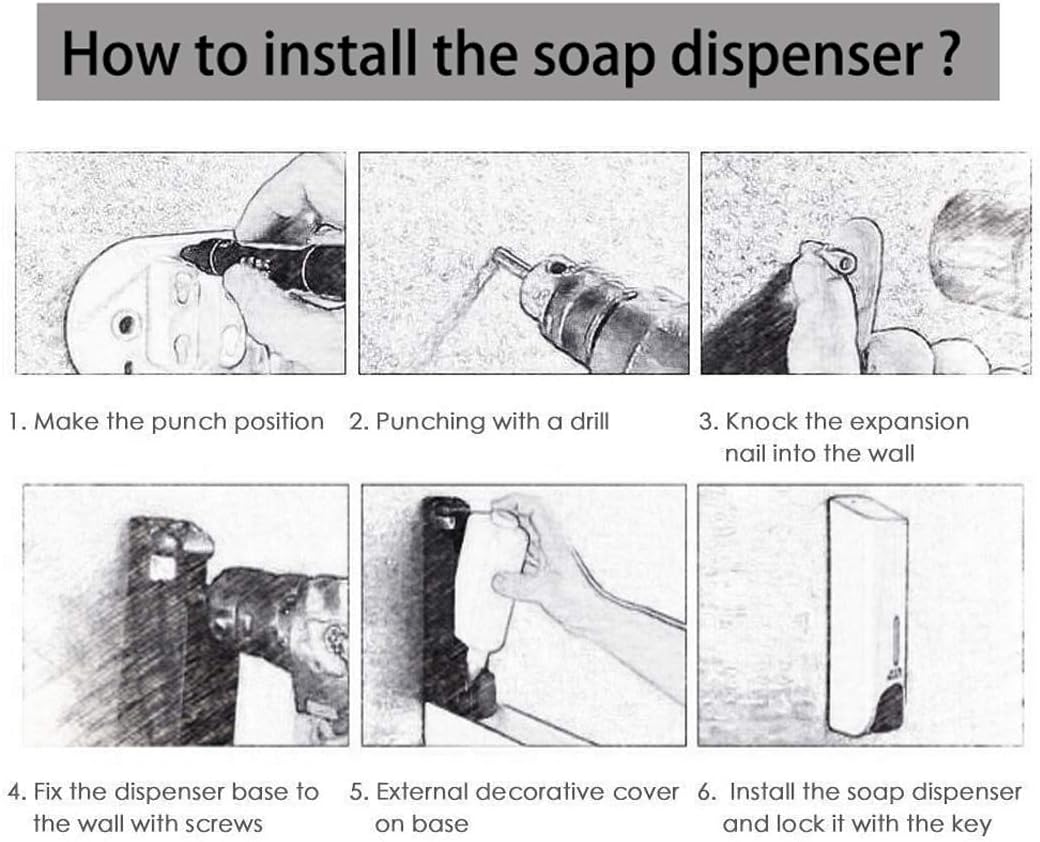 How to install the soap dispenser ?

1. Make the punch position

2. Punching with a drill

3. Knock the expansion nail into the wall

4. Fix the dispenser base to the wall with screws

5. External decorative cover on base

6. Install the soap dispenser and lock it with the key