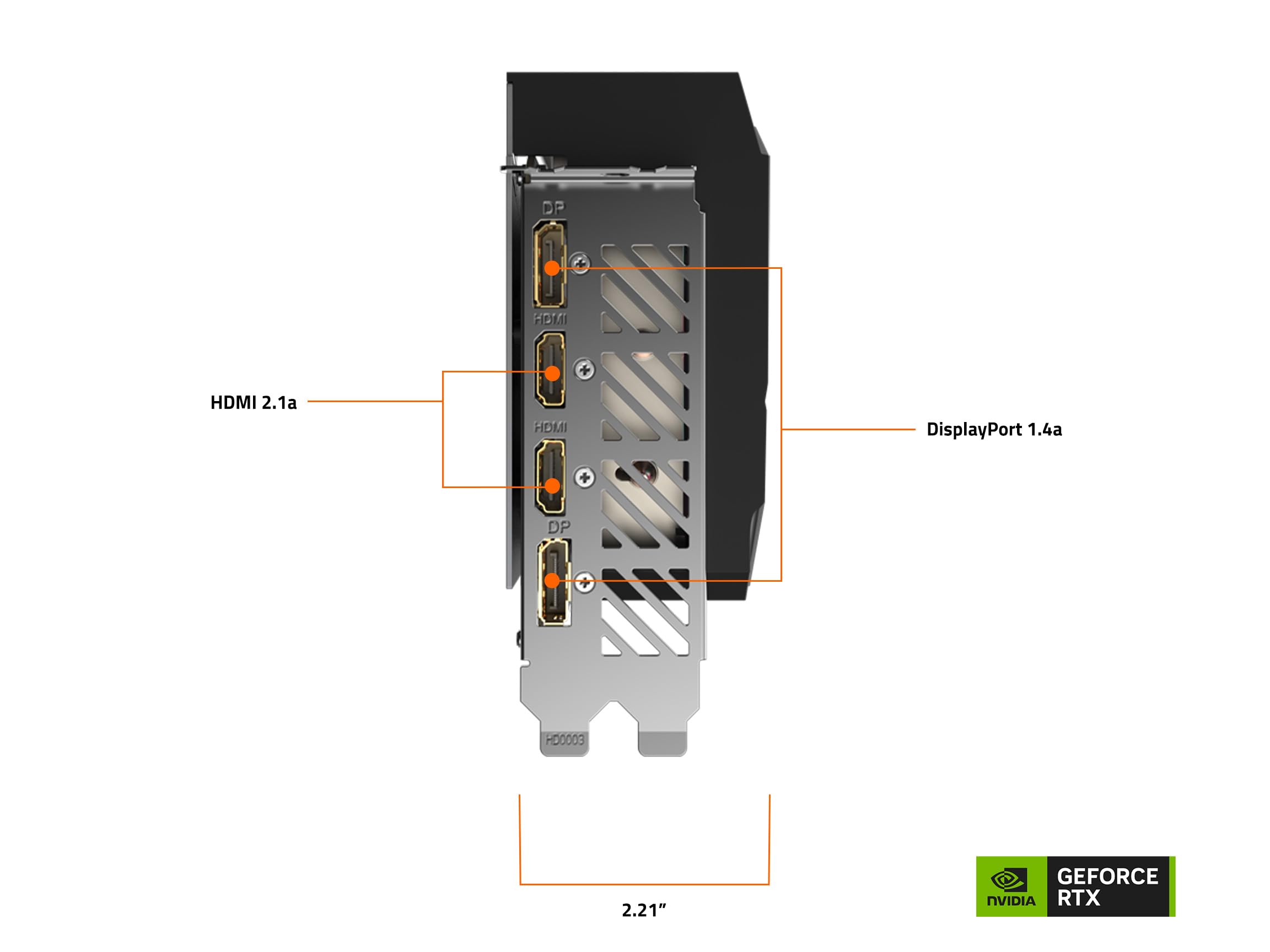 DP

HDMI

HDMI

DP

HD0003

HDMI 2.1a

DisplayPort 1.4a

2.21”

NVIDIA

GEFORCE RTX