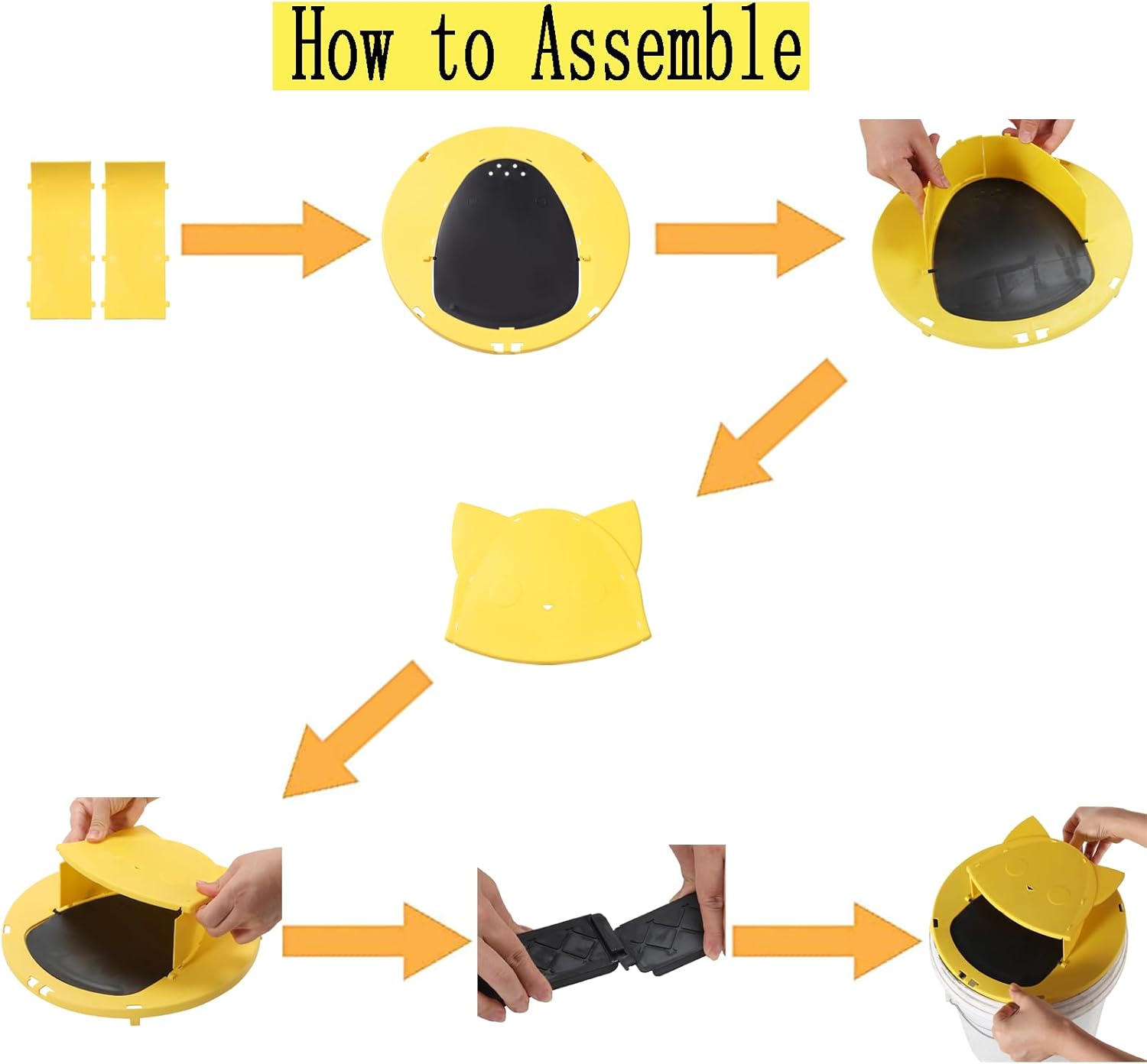 How to Assemble