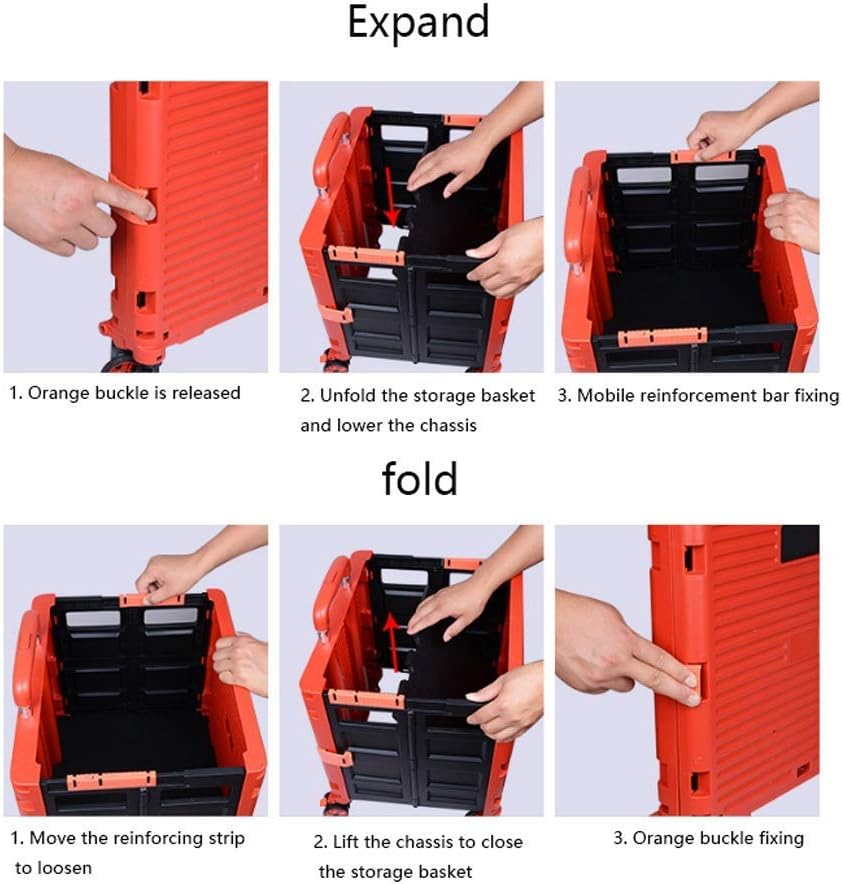 Expand

1. Orange buckle is released

2. Unfold the storage basket and lower the chassis

3. Mobile reinforcement bar fixing

fold

1. Move the reinforcing strip to loosen

2. Lift the chassis to close the storage basket

3. Orange buckle fixing