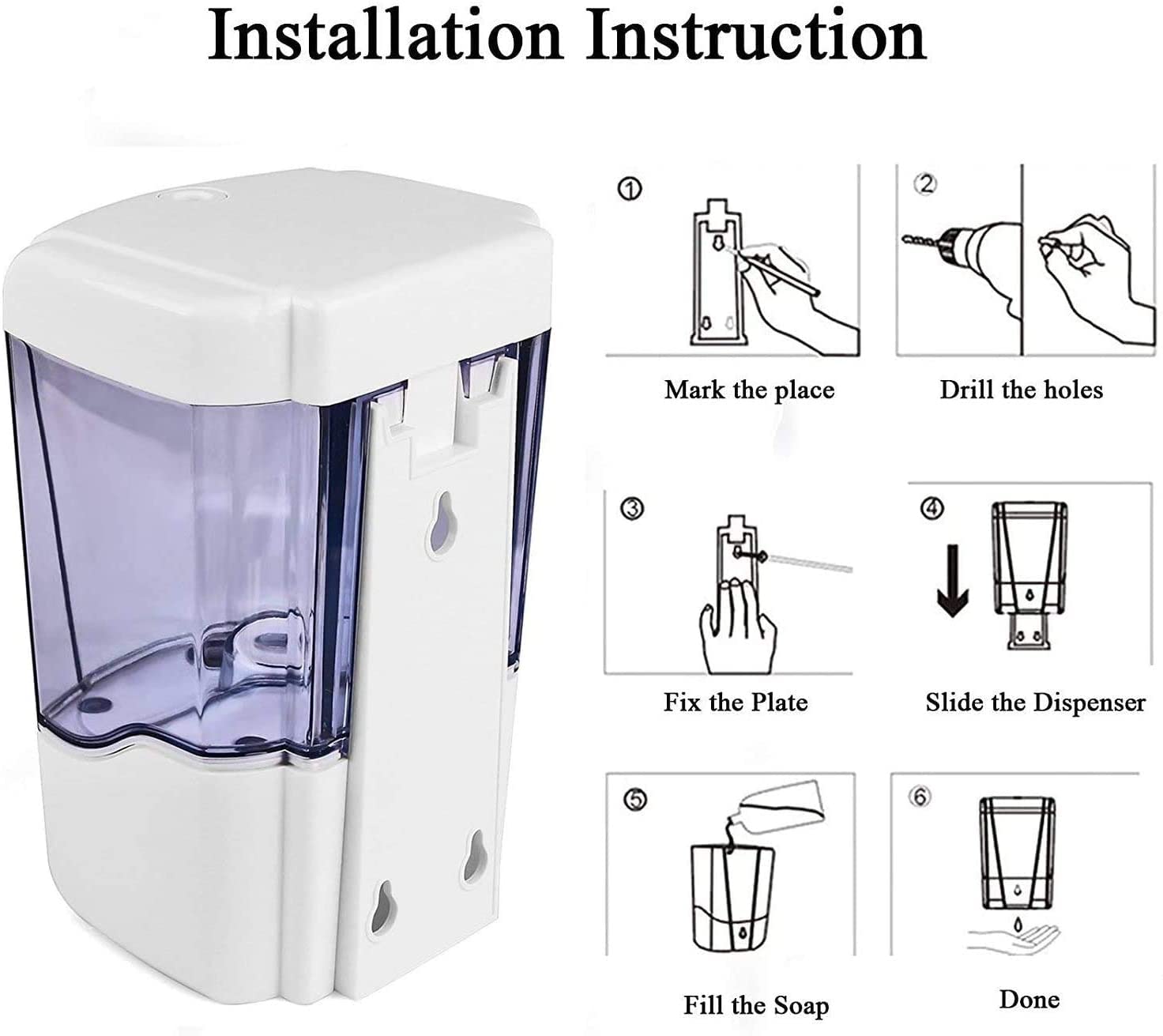 Installation Instruction

①

Mark the place

②

Drill the holes

③

Fix the Plate

④

Slide the Dispenser

⑤

Fill the Soap

⑥

Done