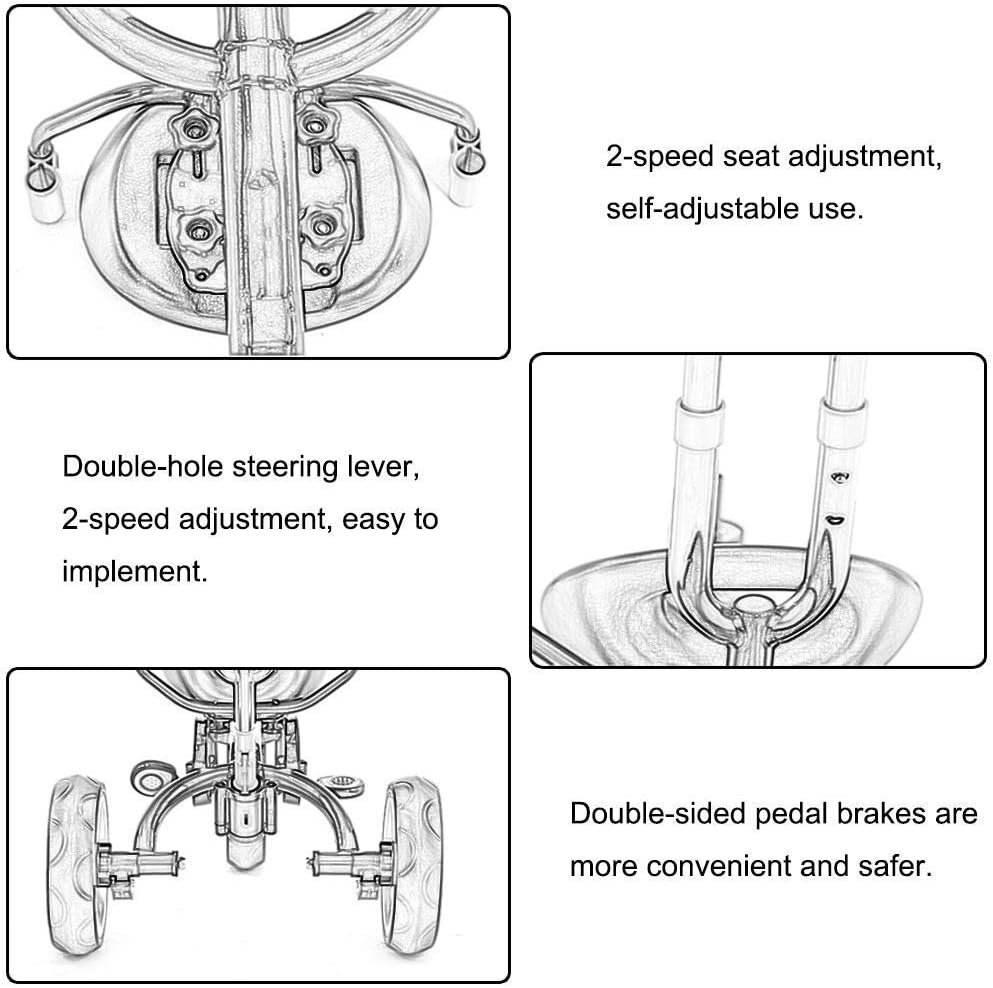 2-speed seat adjustment, self-adjustable use.

Double-hole steering lever, 2-speed adjustment, easy to implement.

Double-sided pedal brakes are more convenient and safer.