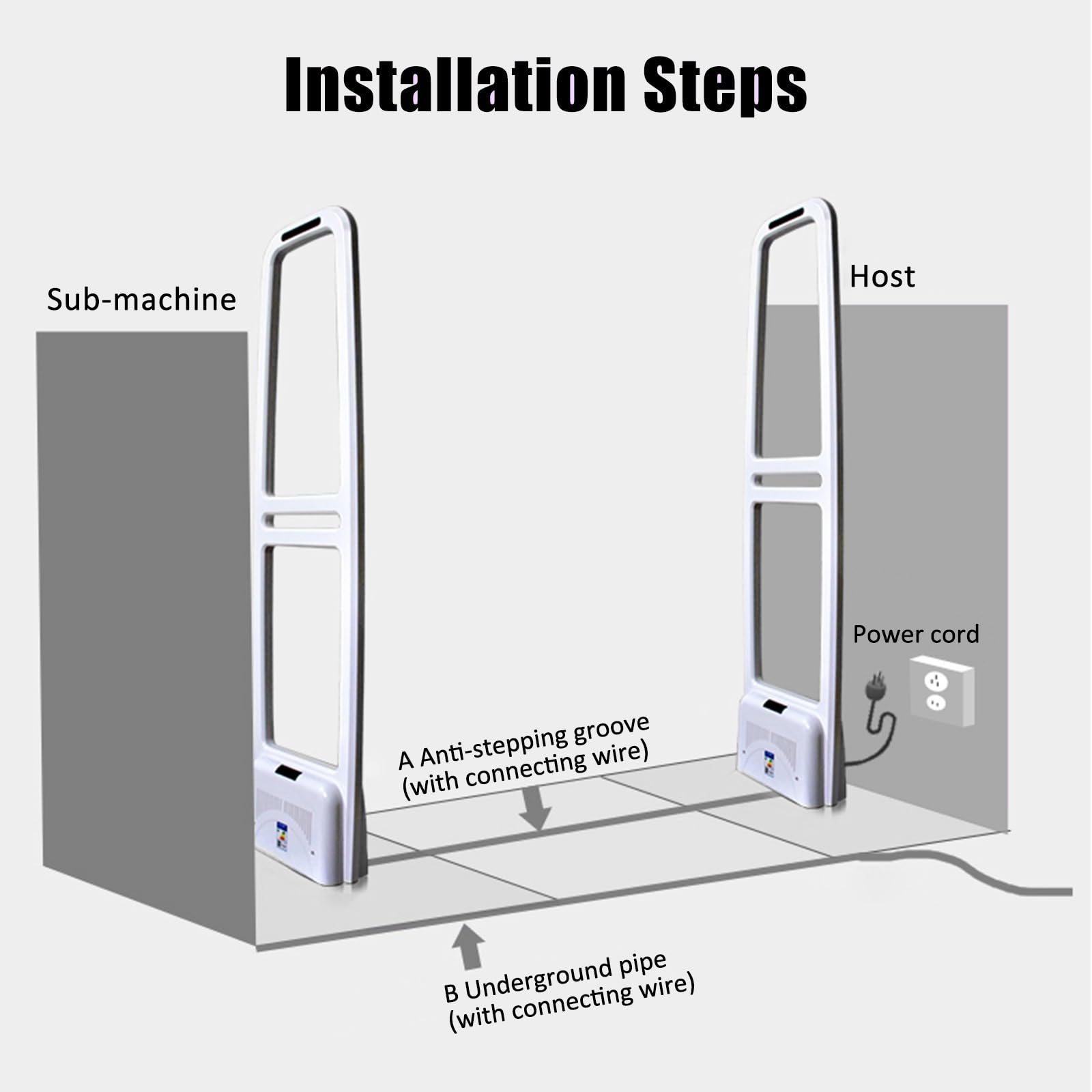 Installation Steps

Sub-machine

Host

Power cord

A Anti-stepping groove
(with connecting wire)

B Underground pipe
(with connecting wire)