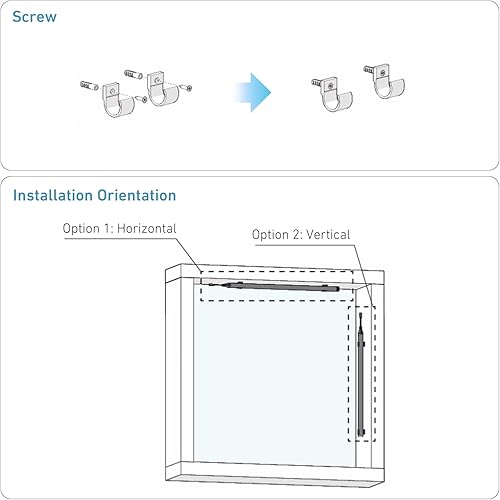 Screw

Installation Orientation

Option 1: Horizontal

Option 2: Vertical