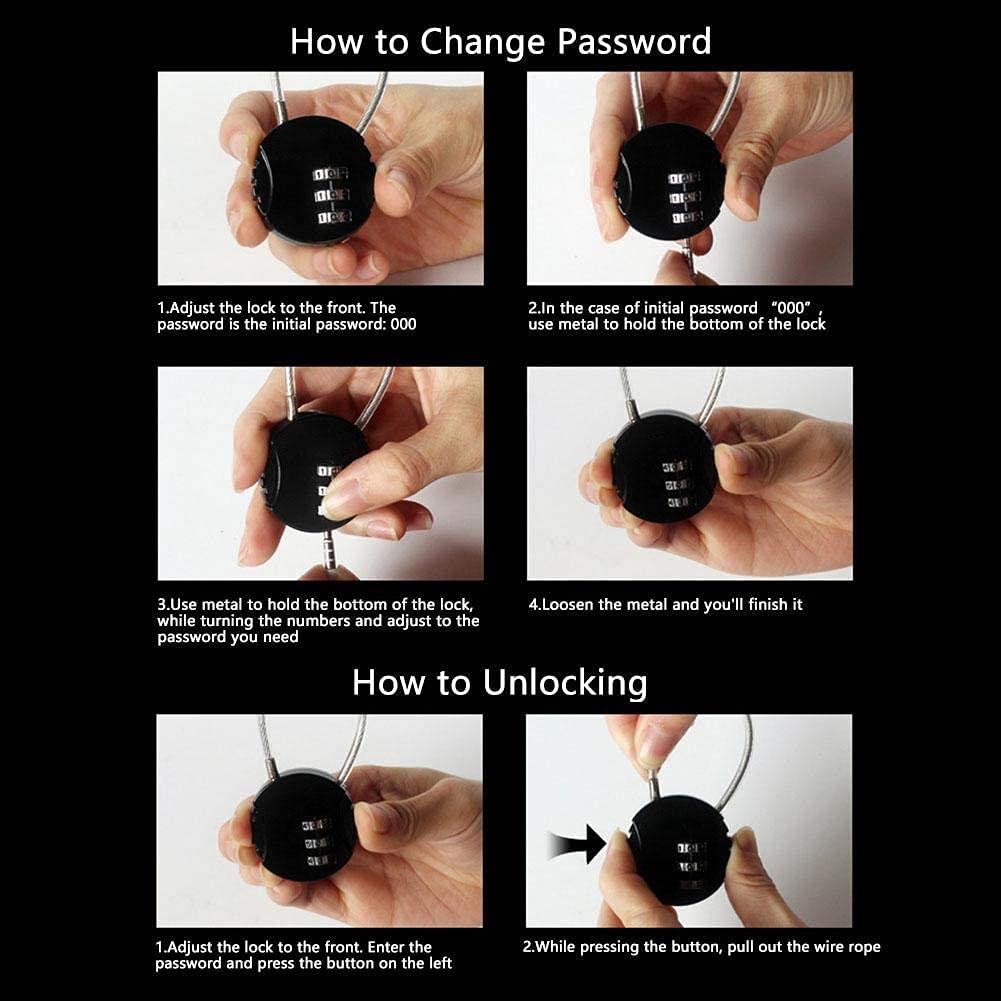 How to Change Password

1.Adjust the lock to the front. The password is the initial password: 000

2.In the case of initial password "000", use metal to hold the bottom of the lock

3.Use metal to hold the bottom of the lock, while turning the numbers and adjust to the password you need

4.Loosen the metal and you'll finish it

How to Unlocking

1.Adjust the lock to the front. Enter the password and press the button on the left

2.While pressing the button, pull out the wire rope