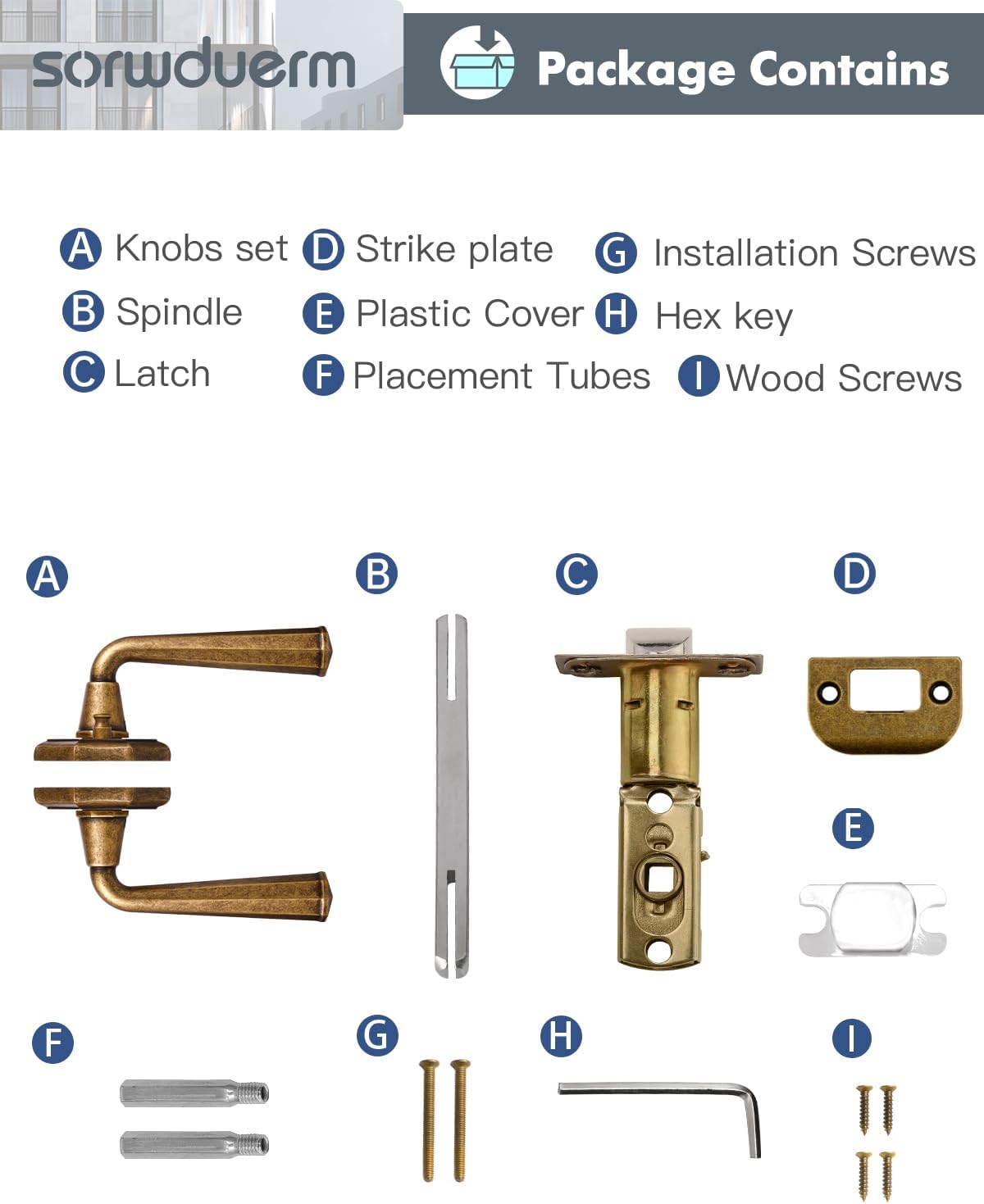 sorwduerm

Package Contains

A Knobs set
B Spindle
C Latch

D Strike plate
E Plastic Cover
F Placement Tubes

G Installation Screws
H Hex key
I Wood Screws

A

B

C

D

E

F

G

H

I