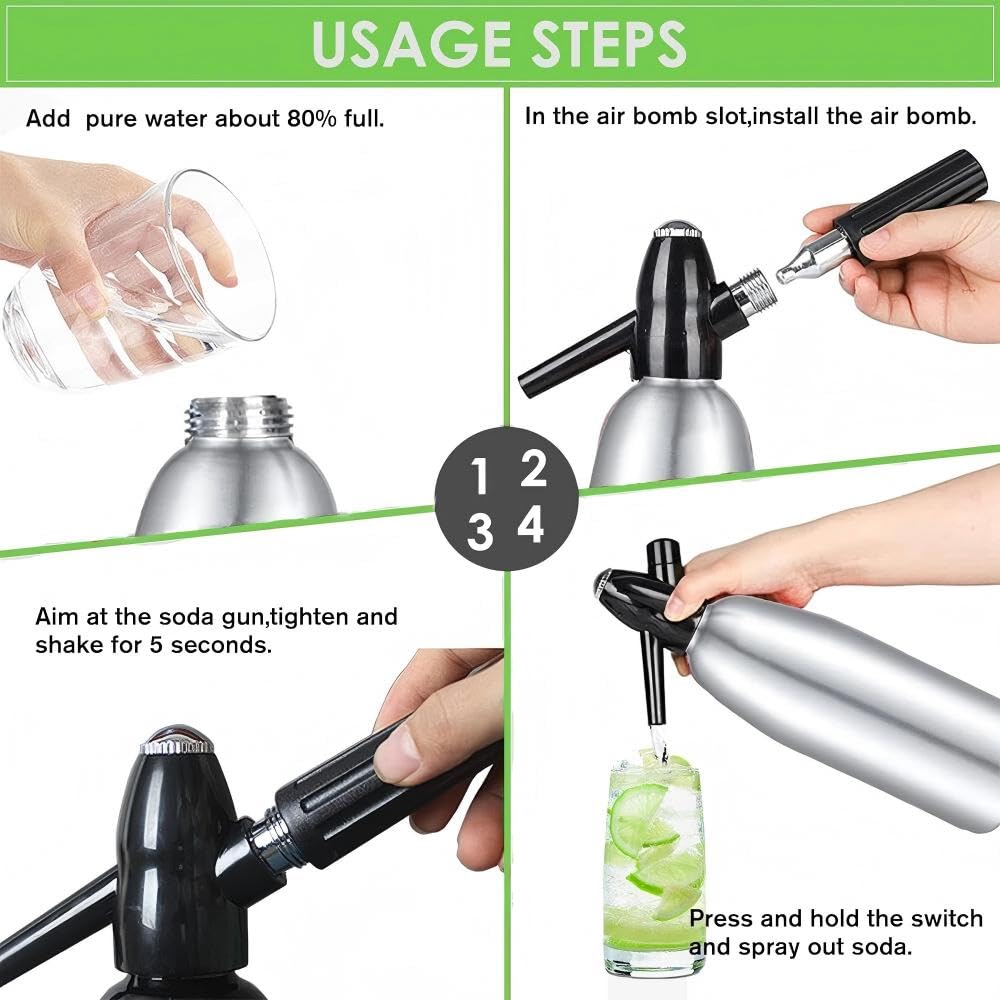 USAGE STEPS

Add  pure water about 80% full.

In the air bomb slot,install the air bomb.

1 2
3 4

Aim at the soda gun,tighten and shake for 5 seconds.

Press and hold the switch and spray out soda.