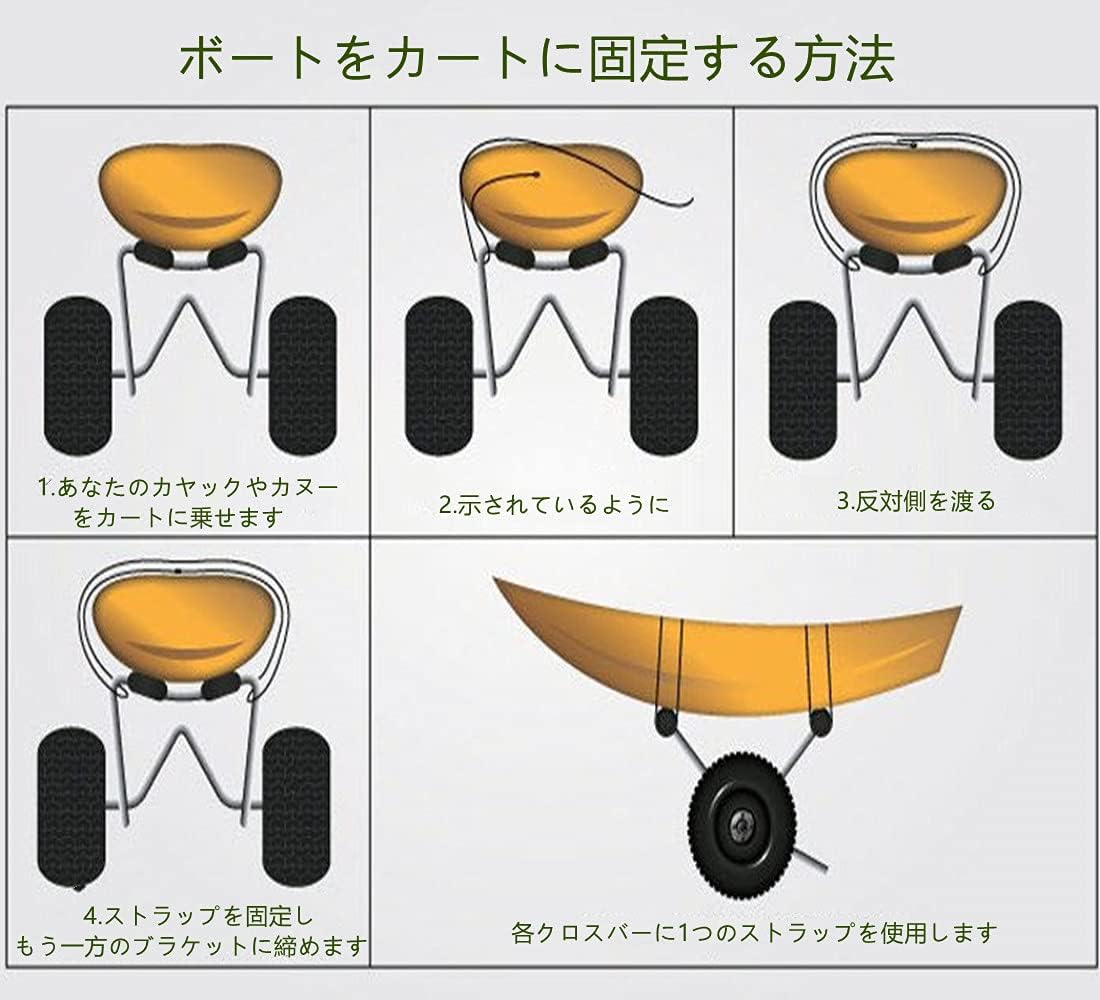 ボートをカートに固定する方法

1.あなたのカヤックやカヌーをカートに乗せます

2.示されているように

3.反対側を渡る

4.ストラップを固定しもう一方のブラケットに締めます

各クロスバーに1つのストラップを使用します