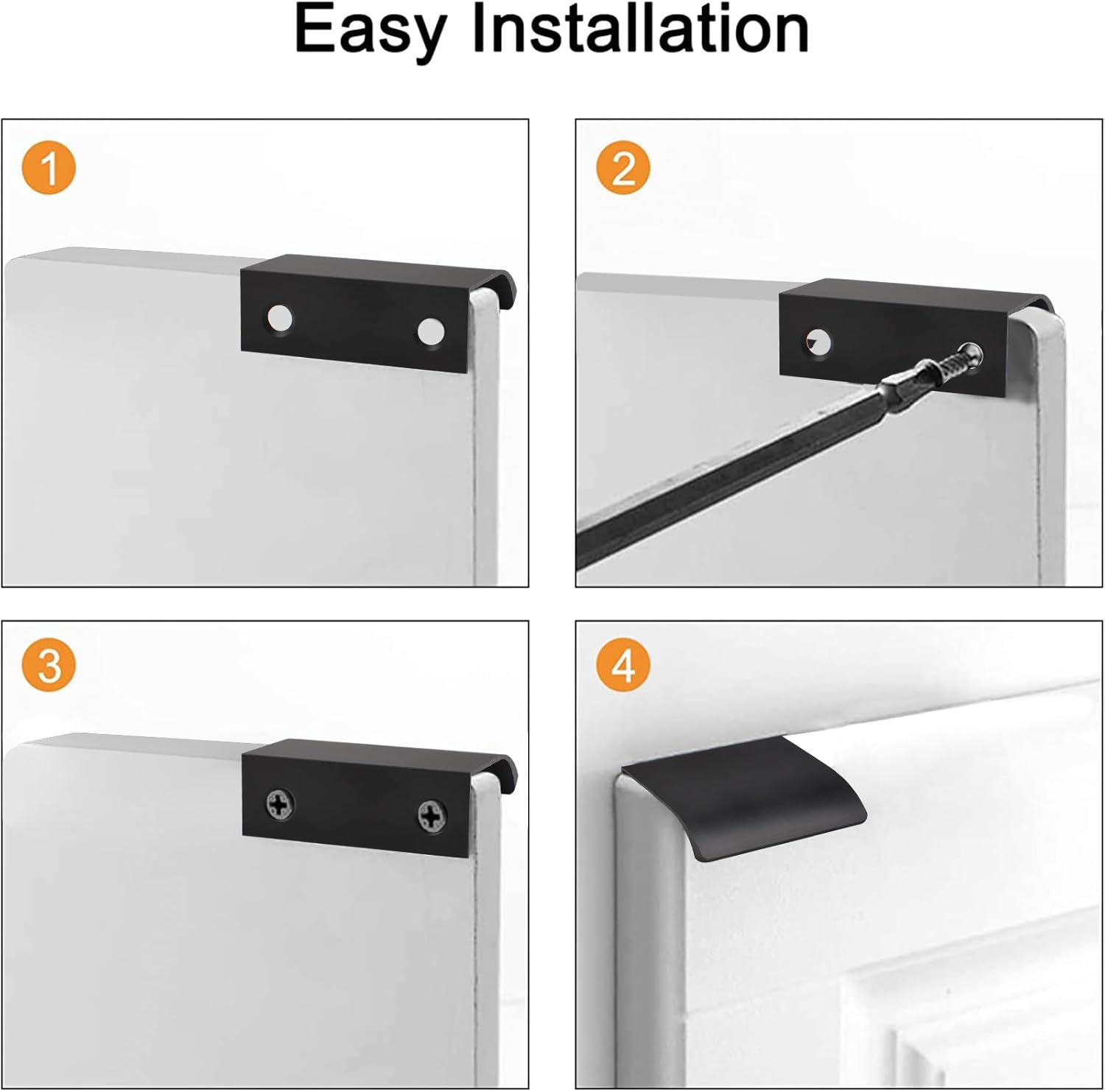 Easy Installation

1

2

3

4